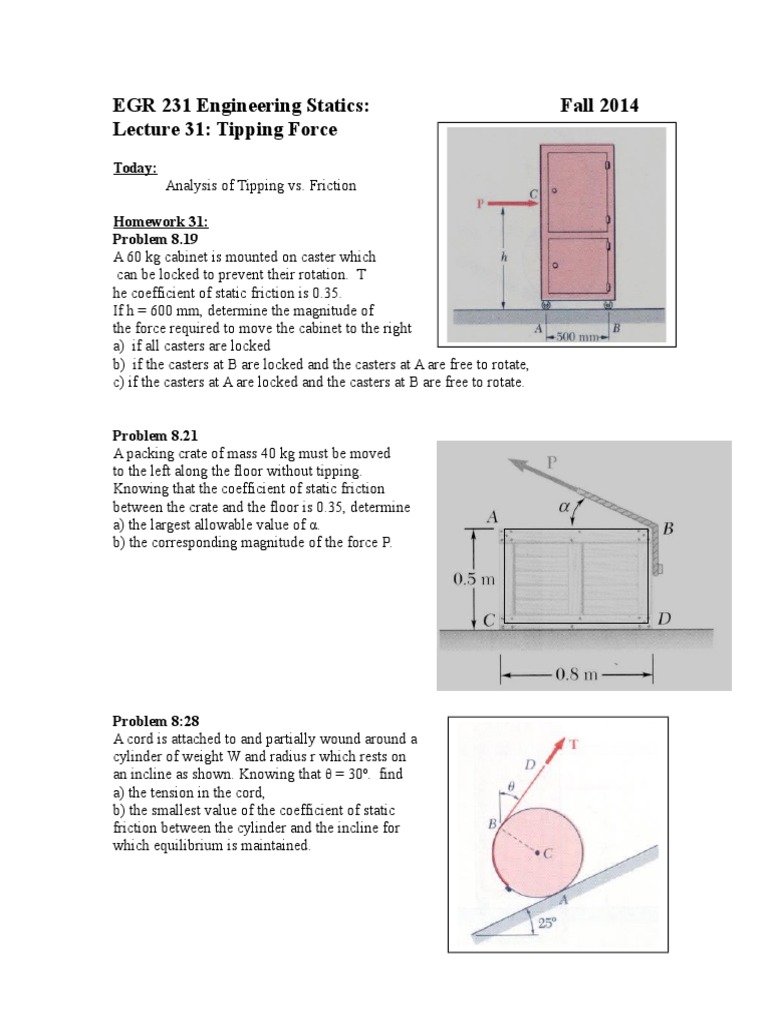 EGR 231 Engineering Statics: Fall 2014
Lecture 31: Tipping Force

Today:
Analysis of Tipping vs. Friction

Homework 31:
Problem 8.19
A 60 kg cabinet is mounted on caster which can be locked to prevent their rotation. T he coefficient of static friction is 0.35. If h = 600 mm, determine the magnitude of the force required to move the cabinet to the right
a) if all casters are locked
b) if the casters at B are locked and the casters at A are free to rotate,
c) if the casters at A are locked and the casters at B are free to rotate.

P
C
h
A
500 mm
B

Problem 8.21
A packing crate of mass 40 kg must be moved to the left along the floor without tipping. Knowing that the coefficient of static friction between the crate and the floor is 0.35, determine
a) the largest allowable value of α.
b) the corresponding magnitude of the force P.

P
α
A
B
0.5 m
C
D
0.8 m

Problem 8:28
A cord is attached to and partially wound around a cylinder of weight W and radius r which rests on an incline as shown. Knowing that θ = 30º. find
a) the tension in the cord,
b) the smallest value of the coefficient of static friction between the cylinder and the incline for which equilibrium is maintained.

T
D
θ
B
C
A
25°