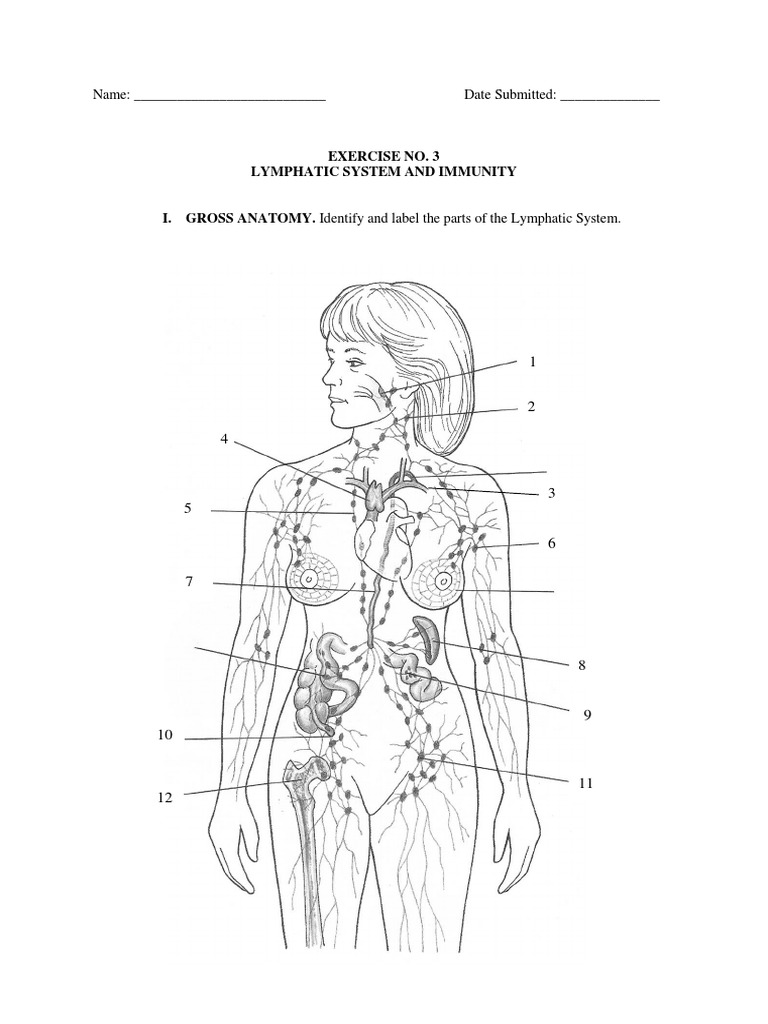 Name: ___________________________ Date Submitted: ______________

EXERCISE NO. 3
LYMPHATIC SYSTEM AND IMMUNITY

I. GROSS ANATOMY. Identify and label the parts of the Lymphatic System.

1
2
4
3
5
6
7
8
9
10
11
12