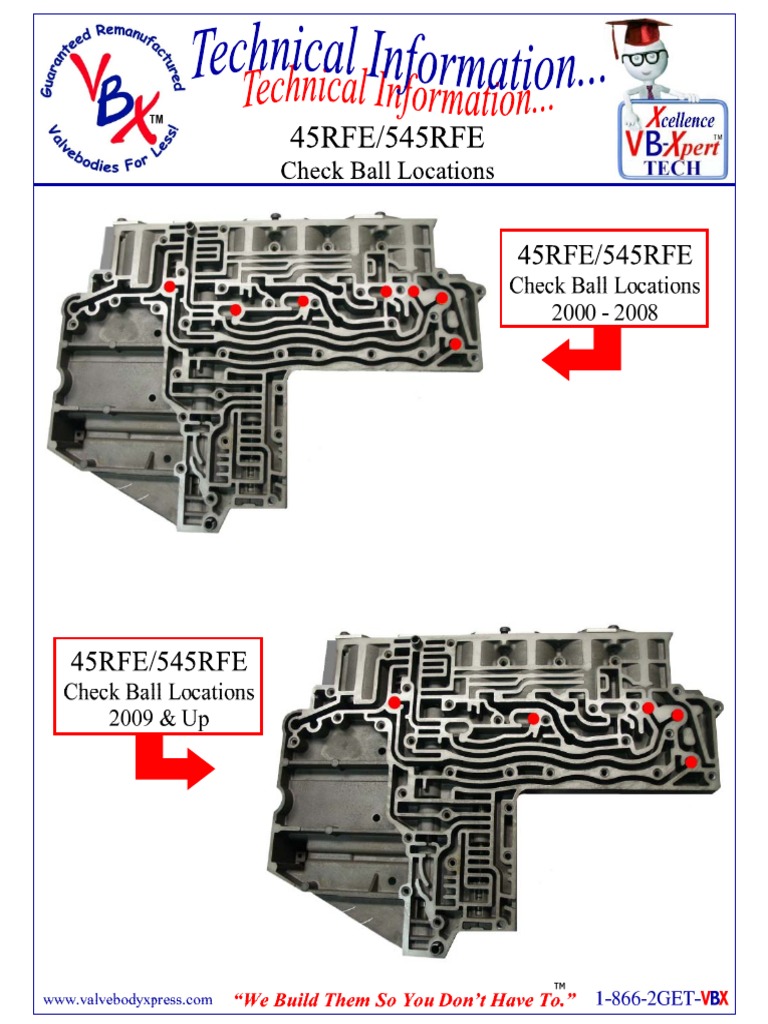 Guaranteed Remanufactured
VBX™
Valvebodies For Less!

Technical Information...
Technical Information...

45RFE/545RFE
Check Ball Locations

Xcellence
VB-Xpert™
TECH

45RFE/545RFE
Check Ball Locations
2000 - 2008

45RFE/545RFE
Check Ball Locations
2009 & Up

www.valvebodyxpress.com "We Build Them So You Don't Have To."™ 1-866-2GET-VBX