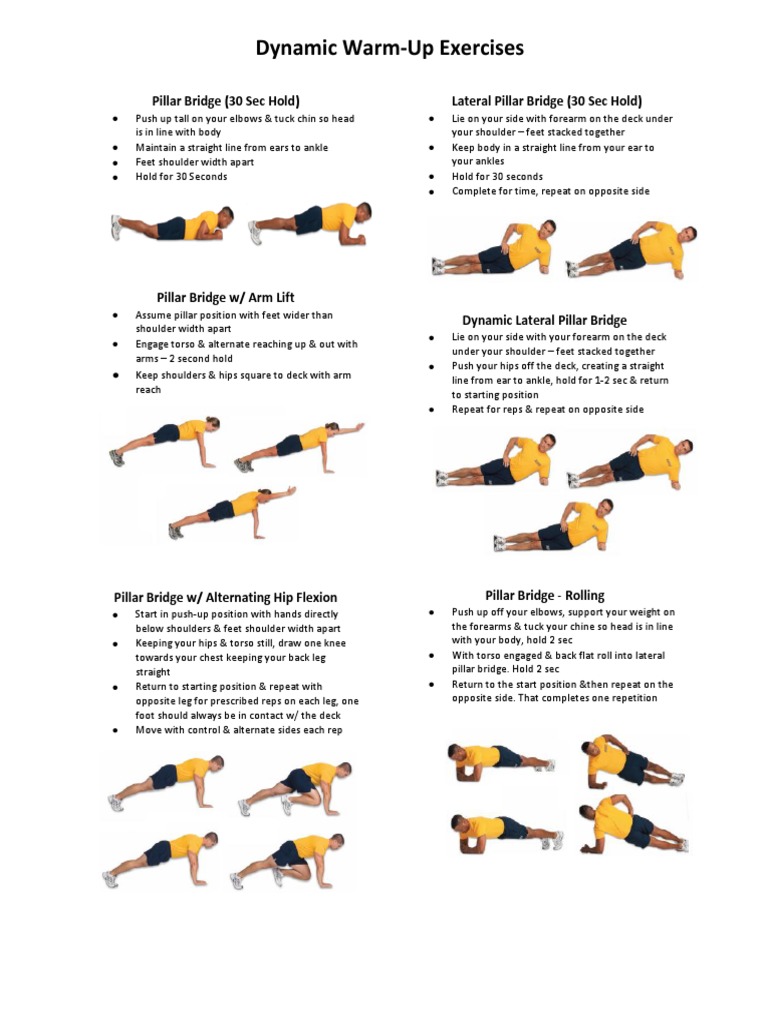 Dynamic Warm-Up Exercises

Pillar Bridge (30 Sec Hold)

- Push up tall on your elbows & tuck chin so head is in line with body
- Maintain a straight line from ears to ankle
- Feet shoulder width apart
- Hold for 30 Seconds

Pillar Bridge w/ Arm Lift

- Assume pillar position with feet wider than shoulder width apart
- Engage torso & alternate reaching up & out with arms – 2 second hold
- Keep shoulders & hips square to deck with arm reach

Pillar Bridge w/ Alternating Hip Flexion

- Start in push-up position with hands directly below shoulders & feet shoulder width apart
- Keeping your hips & torso still, draw one knee towards your chest keeping your back leg straight
- Return to starting position & repeat with opposite leg for prescribed reps on each leg, one foot should always be in contact w/ the deck
- Move with control & alternate sides each rep

Lateral Pillar Bridge (30 Sec Hold)

- Lie on your side with forearm on the deck under your shoulder – feet stacked together
- Keep body in a straight line from your ear to your ankles
- Hold for 30 seconds
- Complete for time, repeat on opposite side

Dynamic Lateral Pillar Bridge

- Lie on your side with your forearm on the deck under your shoulder – feet stacked together
- Push your hips off the deck, creating a straight line from ear to ankle, hold for 1-2 sec & return to starting position
- Repeat for reps & repeat on opposite side

Pillar Bridge - Rolling

- Push up off your elbows, support your weight on the forearms & tuck your chine so head is in line with your body, hold 2 sec
- With torso engaged & back flat roll into lateral pillar bridge. Hold 2 sec
- Return to the start position &then repeat on the opposite side. That completes one repetition