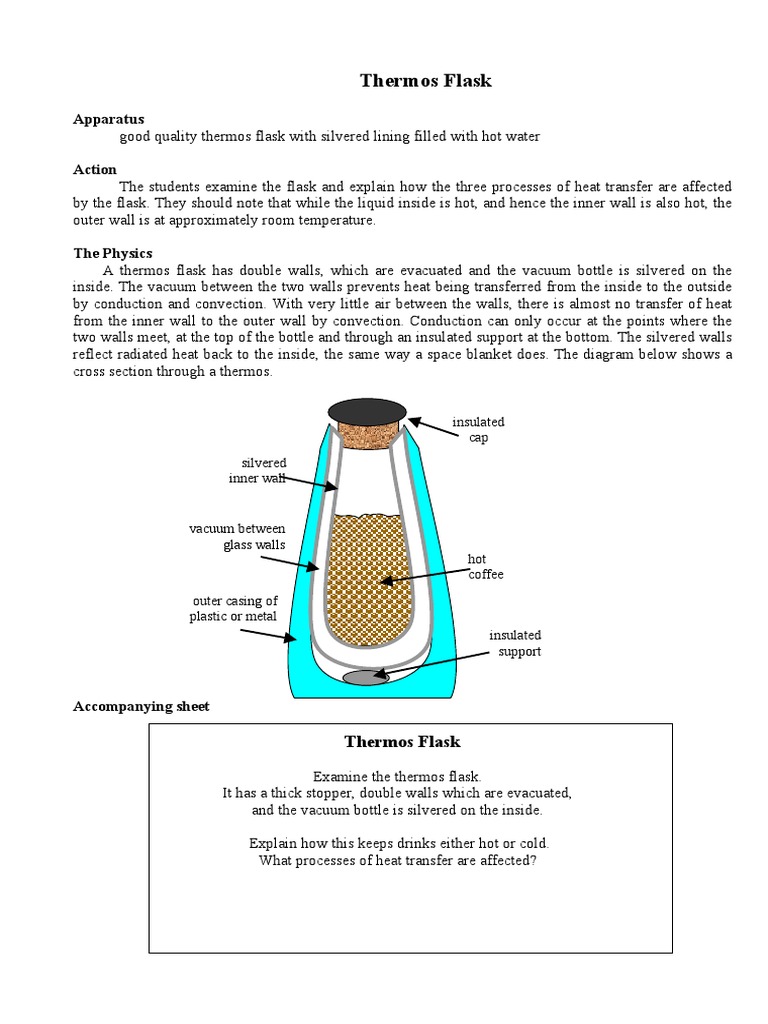 Thermos Flask

Apparatus
good quality thermos flask with silvered lining filled with hot water

Action
The students examine the flask and explain how the three processes of heat transfer are affected by the flask. They should note that while the liquid inside is hot, and hence the inner wall is also hot, the outer wall is at approximately room temperature.

The Physics
A thermos flask has double walls, which are evacuated and the vacuum bottle is silvered on the inside. The vacuum between the two walls prevents heat being transferred from the inside to the outside by conduction and convection. With very little air between the walls, there is almost no transfer of heat from the inner wall to the outer wall by convection. Conduction can only occur at the points where the two walls meet, at the top of the bottle and through an insulated support at the bottom. The silvered walls reflect radiated heat back to the inside, the same way a space blanket does. The diagram below shows a cross section through a thermos.

insulated cap

silvered inner wall

vacuum between glass walls

hot coffee

outer casing of plastic or metal

insulated support

Accompanying sheet

Thermos Flask

Examine the thermos flask.
It has a thick stopper, double walls which are evacuated, and the vacuum bottle is silvered on the inside.

Explain how this keeps drinks either hot or cold.
What processes of heat transfer are affected?