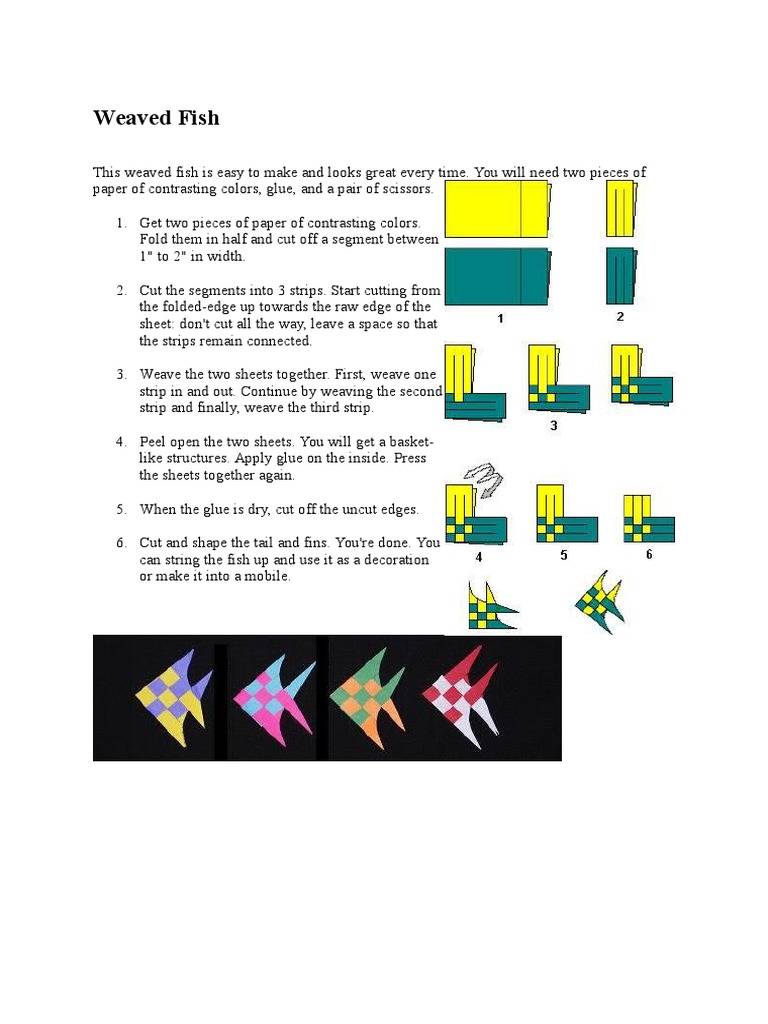 Weaved Fish

This weaved fish is easy to make and looks great every time. You will need two pieces of paper of contrasting colors, glue, and a pair of scissors.

1. Get two pieces of paper of contrasting colors. Fold them in half and cut off a segment between 1" to 2" in width.

2. Cut the segments into 3 strips. Start cutting from the folded-edge up towards the raw edge of the sheet: don't cut all the way, leave a space so that the strips remain connected.

3. Weave the two sheets together. First, weave one strip in and out. Continue by weaving the second strip and finally, weave the third strip.

4. Peel open the two sheets. You will get a basket-like structures. Apply glue on the inside. Press the sheets together again.

5. When the glue is dry, cut off the uncut edges.

6. Cut and shape the tail and fins. You're done. You can string the fish up and use it as a decoration or make it into a mobile.

1

2

3

4

5

6