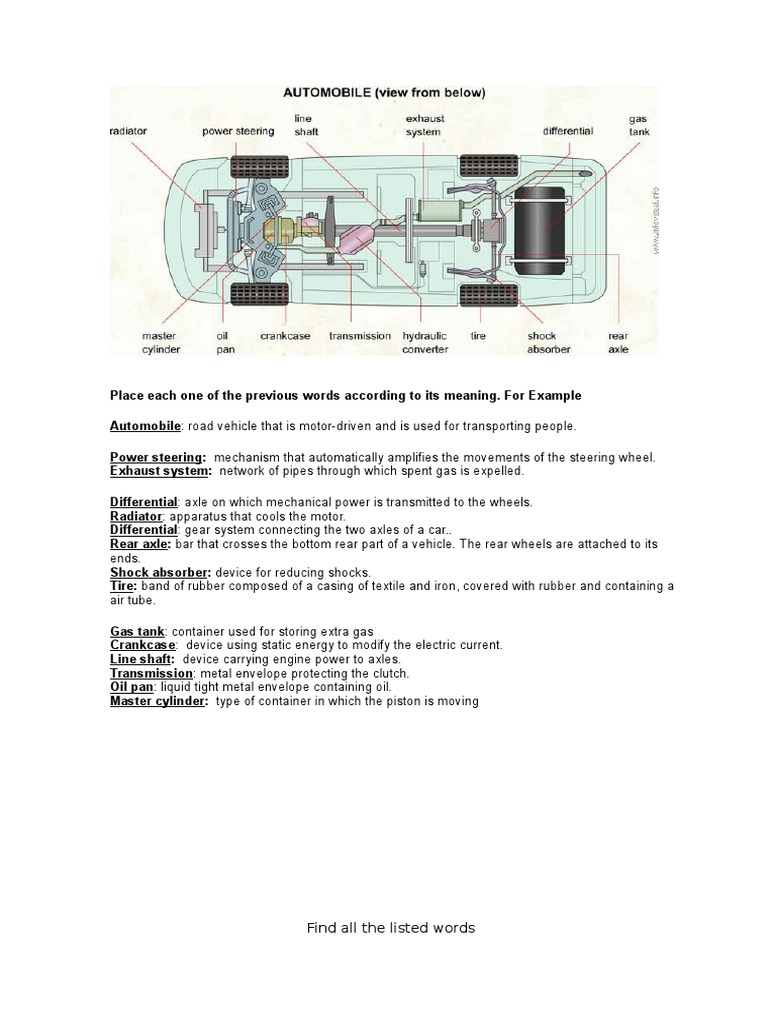 AUTOMOBILE (view from below)

radiator

power steering

line shaft

exhaust system

differential

gas tank

master cylinder

oil pan

crankcase

transmission

hydraulic converter

tire

shock absorber

rear axle

Place each one of the previous words according to its meaning. For Example

Automobile: road vehicle that is motor-driven and is used for transporting people.

Power steering: mechanism that automatically amplifies the movements of the steering wheel.
Exhaust system: network of pipes through which spent gas is expelled.

Differential: axle on which mechanical power is transmitted to the wheels.
Radiator: apparatus that cools the motor.
Differential: gear system connecting the two axles of a car..
Rear axle: bar that crosses the bottom rear part of a vehicle. The rear wheels are attached to its ends.
Shock absorber: device for reducing shocks.
Tire: band of rubber composed of a casing of textile and iron, covered with rubber and containing a air tube.

Gas tank: container used for storing extra gas
Crankcase: device using static energy to modify the electric current.
Line shaft: device carrying engine power to axles.
Transmission: metal envelope protecting the clutch.
Oil pan: liquid tight metal envelope containing oil.
Master cylinder: type of container in which the piston is moving

Find all the listed words