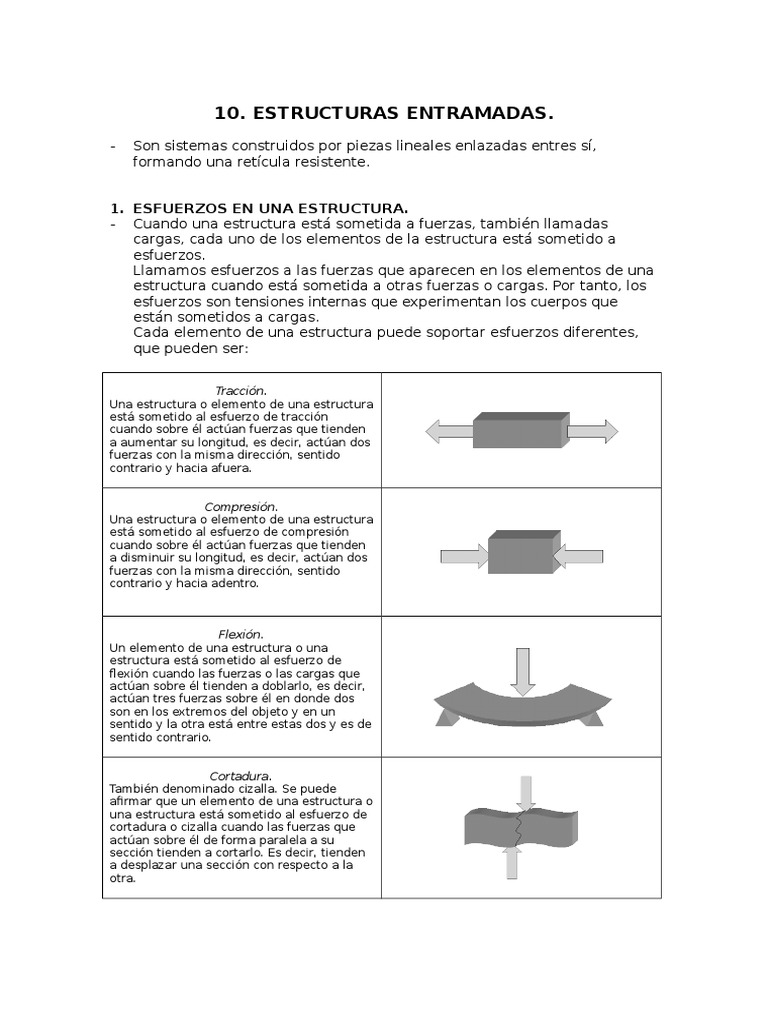 10. ESTRUCTURAS ENTRAMADAS.

- Son sistemas construidos por piezas lineales enlazadas entres sí, formando una retícula resistente.

1. ESFUERZOS EN UNA ESTRUCTURA.
- Cuando una estructura está sometida a fuerzas, también llamadas cargas, cada uno de los elementos de la estructura está sometido a esfuerzos.
Llamamos esfuerzos a las fuerzas que aparecen en los elementos de una estructura cuando está sometida a otras fuerzas o cargas. Por tanto, los esfuerzos son tensiones internas que experimentan los cuerpos que están sometidos a cargas.
Cada elemento de una estructura puede soportar esfuerzos diferentes, que pueden ser:

| | |
|---|---|
| Tracción. Una estructura o elemento de una estructura está sometido al esfuerzo de tracción cuando sobre él actúan fuerzas que tienden a aumentar su longitud, es decir, actúan dos fuerzas con la misma dirección, sentido contrario y hacia afuera. | |
| Compresión. Una estructura o elemento de una estructura está sometido al esfuerzo de compresión cuando sobre él actúan fuerzas que tienden a disminuir su longitud, es decir, actúan dos fuerzas con la misma dirección, sentido contrario y hacia adentro. | |
| Flexión. Un elemento de una estructura o una estructura está sometido al esfuerzo de flexión cuando las fuerzas o las cargas que actúan sobre él tienden a doblarlo, es decir, actúan tres fuerzas sobre él en donde dos son en los extremos del objeto y en un sentido y la otra está entre estas dos y es de sentido contrario. | |
| Cortadura. También denominado cizalla. Se puede afirmar que un elemento de una estructura o una estructura está sometido al esfuerzo de cortadura o cizalla cuando las fuerzas que actúan sobre él de forma paralela a su sección tienden a cortarlo. Es decir, tienden a desplazar una sección con respecto a la otra. | |