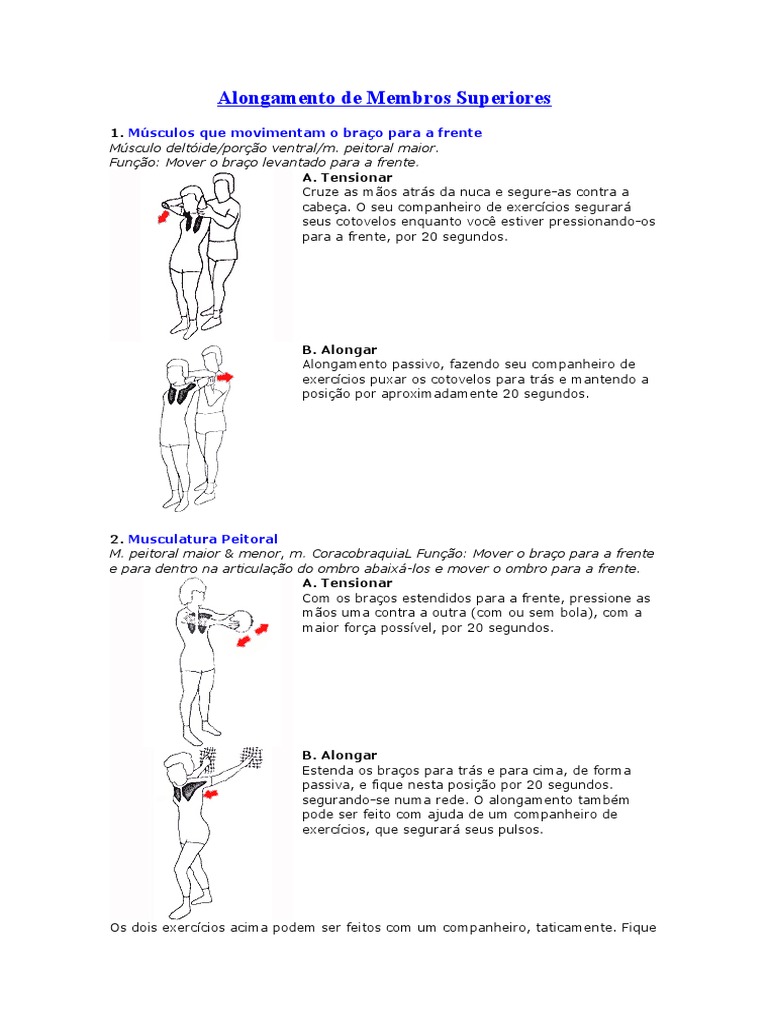 Alongamento de Membros Superiores

1. Músculos que movimentam o braço para a frente
Músculo deltóide/porção ventral/m. peitoral maior.
Função: Mover o braço levantado para a frente.

A. Tensionar
Cruze as mãos atrás da nuca e segure-as contra a cabeça. O seu companheiro de exercícios segurará seus cotovelos enquanto você estiver pressionando-os para a frente, por 20 segundos.

B. Alongar
Alongamento passivo, fazendo seu companheiro de exercícios puxar os cotovelos para trás e mantendo a posição por aproximadamente 20 segundos.

2. Musculatura Peitoral
M. peitoral maior & menor, m. CoracobraquiaL Função: Mover o braço para a frente e para dentro na articulação do ombro abaixá-los e mover o ombro para a frente.

A. Tensionar
Com os braços estendidos para a frente, pressione as mãos uma contra a outra (com ou sem bola), com a maior força possível, por 20 segundos.

B. Alongar
Estenda os braços para trás e para cima, de forma passiva, e fique nesta posição por 20 segundos. segurando-se numa rede. O alongamento também pode ser feito com ajuda de um companheiro de exercícios, que segurará seus pulsos.

Os dois exercícios acima podem ser feitos com um companheiro, taticamente. Fique