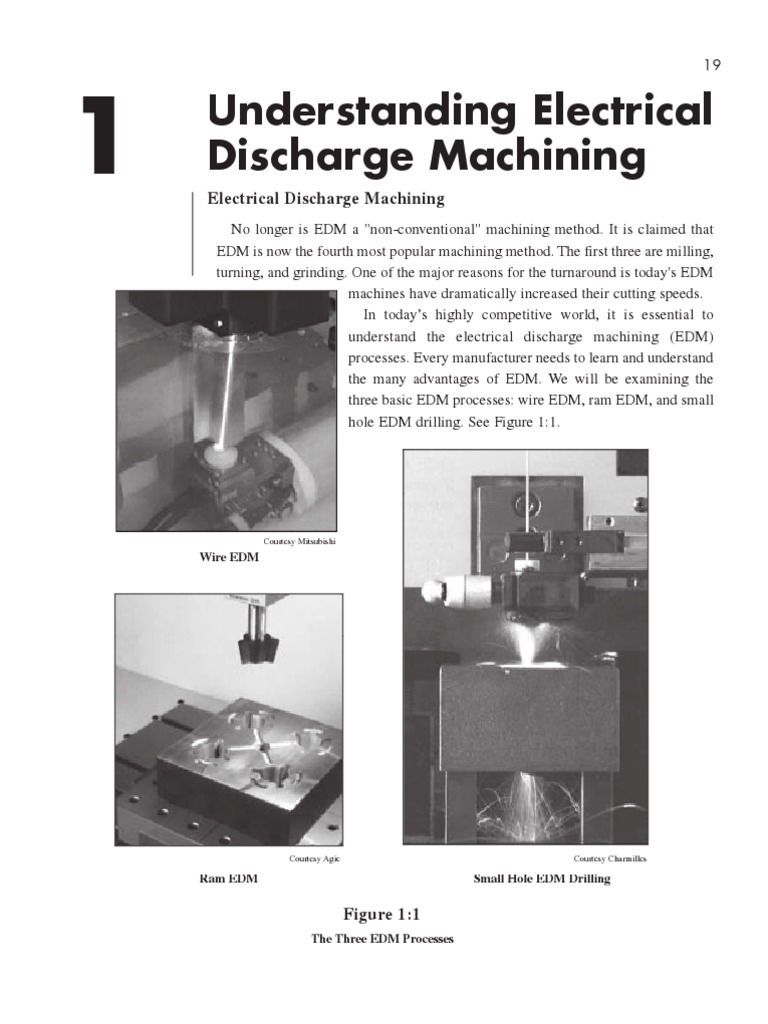 19

1

Understanding Electrical Discharge Machining

Electrical Discharge Machining

No longer is EDM a "non-conventional" machining method. It is claimed that EDM is now the fourth most popular machining method. The first three are milling, turning, and grinding. One of the major reasons for the turnaround is today's EDM machines have dramatically increased their cutting speeds.

In today's highly competitive world, it is essential to understand the electrical discharge machining (EDM) processes. Every manufacturer needs to learn and understand the many advantages of EDM. We will be examining the three basic EDM processes: wire EDM, ram EDM, and small hole EDM drilling. See Figure 1:1.

Courtesy Mitsubishi

Wire EDM

Courtesy Agie

Ram EDM

Courtesy Charmilles

Small Hole EDM Drilling

Figure 1:1

The Three EDM Processes