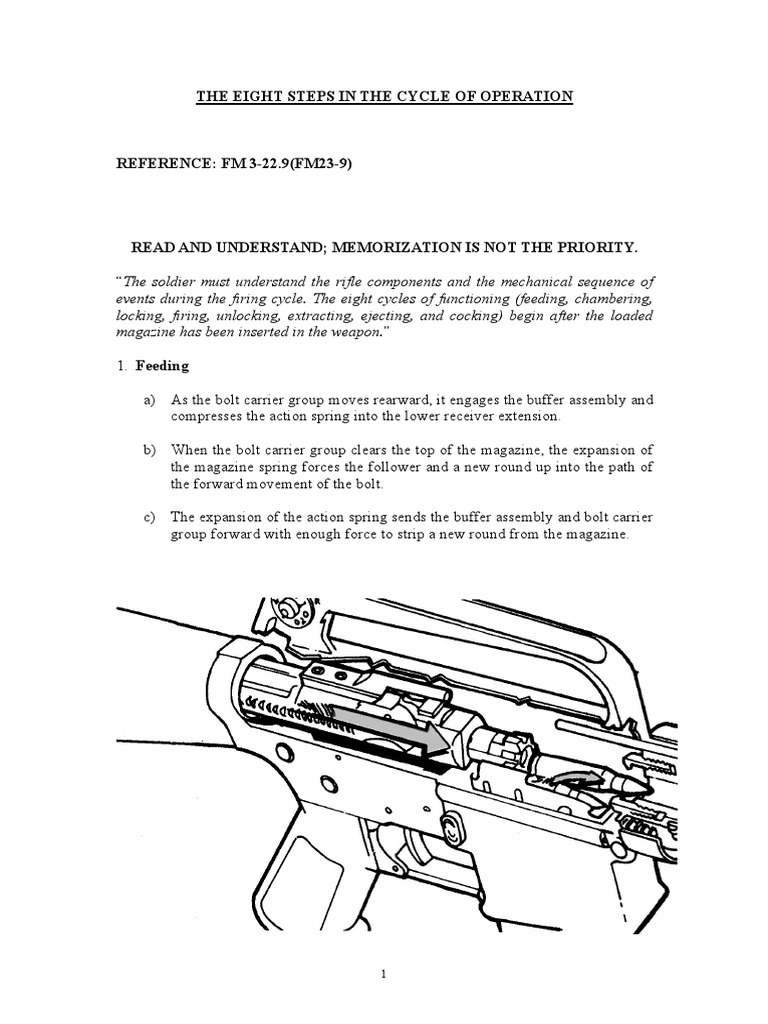 THE EIGHT STEPS IN THE CYCLE OF OPERATION

REFERENCE: FM 3-22.9(FM23-9)

READ AND UNDERSTAND; MEMORIZATION IS NOT THE PRIORITY.

"The soldier must understand the rifle components and the mechanical sequence of events during the firing cycle. The eight cycles of functioning (feeding, chambering, locking, firing, unlocking, extracting, ejecting, and cocking) begin after the loaded magazine has been inserted in the weapon."

1. Feeding

a) As the bolt carrier group moves rearward, it engages the buffer assembly and compresses the action spring into the lower receiver extension.

b) When the bolt carrier group clears the top of the magazine, the expansion of the magazine spring forces the follower and a new round up into the path of the forward movement of the bolt.

c) The expansion of the action spring sends the buffer assembly and bolt carrier group forward with enough force to strip a new round from the magazine.

1