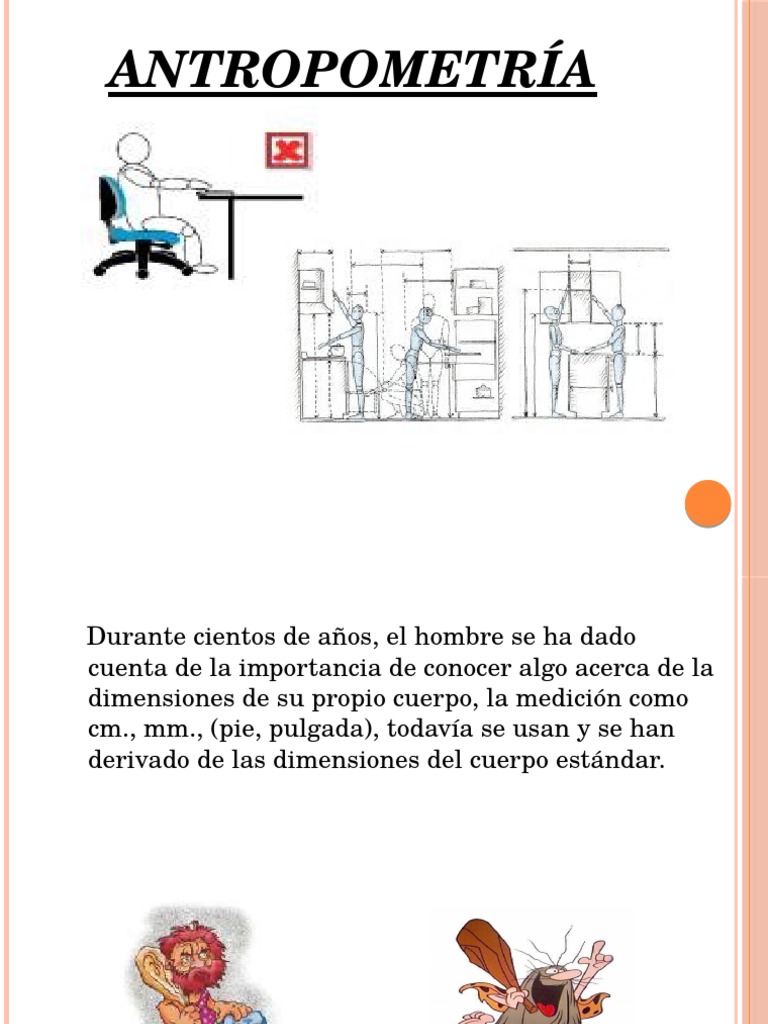 ANTROPOMETRÍA

Durante cientos de años, el hombre se ha dado cuenta de la importancia de conocer algo acerca de la dimensiones de su propio cuerpo, la medición como cm., mm., (pie, pulgada), todavía se usan y se han derivado de las dimensiones del cuerpo estándar.