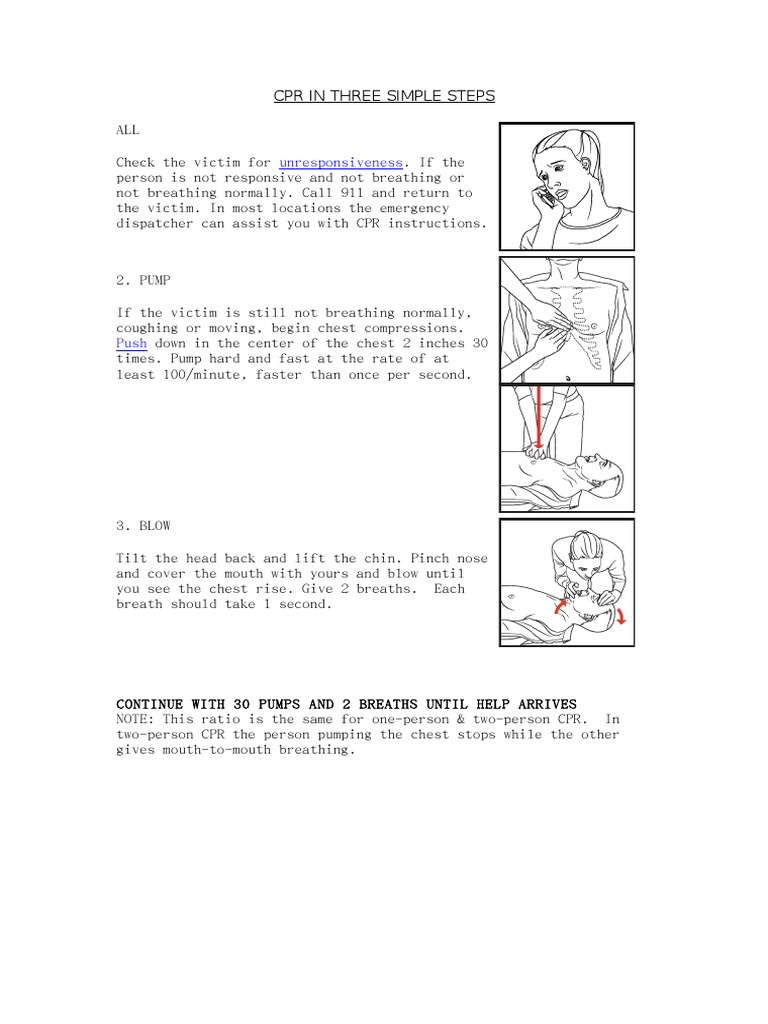 CPR IN THREE SIMPLE STEPS

ALL

Check the victim for unresponsiveness. If the person is not responsive and not breathing or not breathing normally. Call 911 and return to the victim. In most locations the emergency dispatcher can assist you with CPR instructions.

2. PUMP

If the victim is still not breathing normally, coughing or moving, begin chest compressions. Push down in the center of the chest 2 inches 30 times. Pump hard and fast at the rate of at least 100/minute, faster than once per second.

3. BLOW

Tilt the head back and lift the chin. Pinch nose and cover the mouth with yours and blow until you see the chest rise. Give 2 breaths. Each breath should take 1 second.

CONTINUE WITH 30 PUMPS AND 2 BREATHS UNTIL HELP ARRIVES
NOTE: This ratio is the same for one-person & two-person CPR. In two-person CPR the person pumping the chest stops while the other gives mouth-to-mouth breathing.