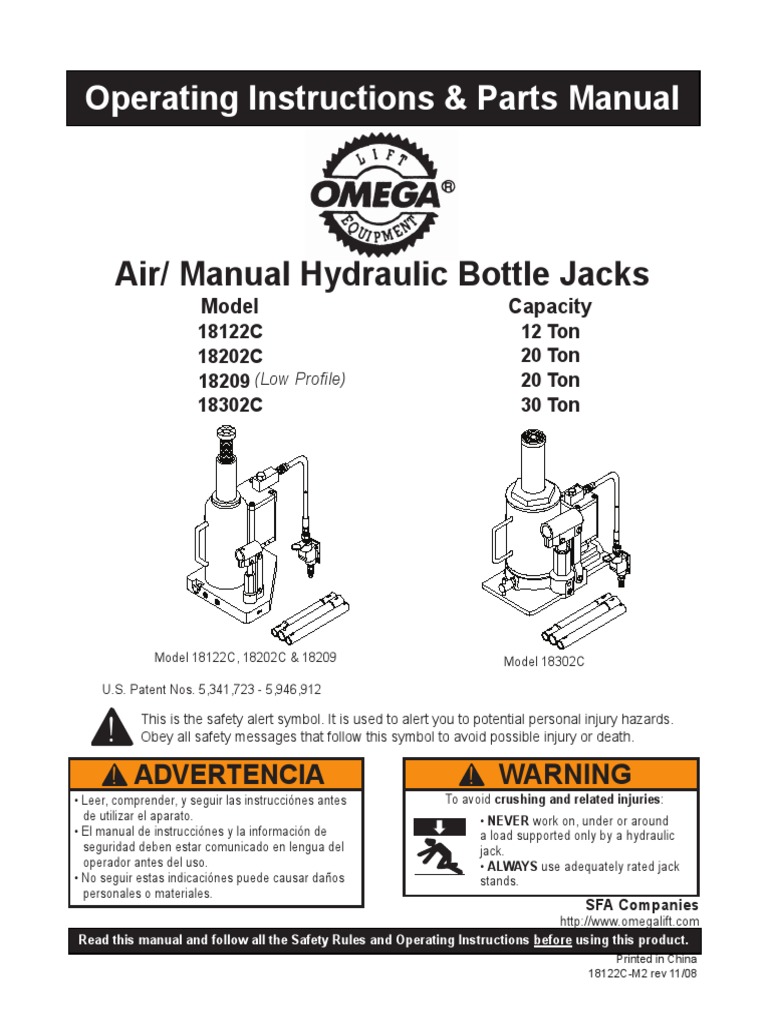 Operating Instructions & Parts Manual

LIFT
OMEGA®
EQUIPMENT

Air/ Manual Hydraulic Bottle Jacks

| Model | Capacity |
|---|---|
| 18122C | 12 Ton |
| 18202C | 20 Ton |
| 18209 (Low Profile) | 20 Ton |
| 18302C | 30 Ton |

Model 18122C, 18202C & 18209

Model 18302C

U.S. Patent Nos. 5,341,723 - 5,946,912

This is the safety alert symbol. It is used to alert you to potential personal injury hazards. Obey all safety messages that follow this symbol to avoid possible injury or death.

ADVERTENCIA

• Leer, comprender, y seguir las instrucciónes antes de utilizar el aparato.
• El manual de instrucciónes y la información de seguridad deben estar comunicado en lengua del operador antes del uso.
• No seguir estas indicaciónes puede causar daños personales o materiales.

WARNING

To avoid crushing and related injuries:

• NEVER work on, under or around a load supported only by a hydraulic jack.
• ALWAYS use adequately rated jack stands.

SFA Companies
http://www.omegalift.com

Read this manual and follow all the Safety Rules and Operating Instructions before using this product.

Printed in China
18122C-M2 rev 11/08