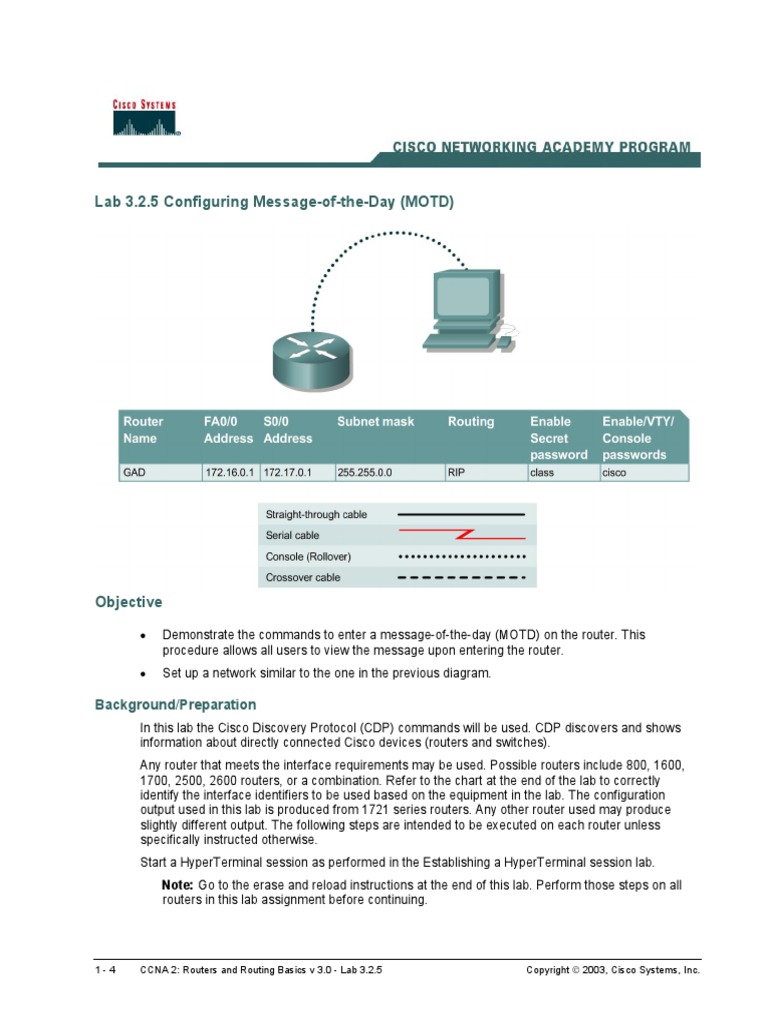 CISCO SYSTEMS

CISCO NETWORKING ACADEMY PROGRAM

Lab 3.2.5 Configuring Message-of-the-Day (MOTD)

| Router Name | FA0/0 Address | S0/0 Address | Subnet mask | Routing | Enable Secret password | Enable/VTY/ Console passwords |
|---|---|---|---|---|---|---|
| GAD | 172.16.0.1 | 172.17.0.1 | 255.255.0.0 | RIP | class | cisco |

Straight-through cable
Serial cable
Console (Rollover)
Crossover cable

Objective

• Demonstrate the commands to enter a message-of-the-day (MOTD) on the router. This procedure allows all users to view the message upon entering the router.

• Set up a network similar to the one in the previous diagram.

Background/Preparation

In this lab the Cisco Discovery Protocol (CDP) commands will be used. CDP discovers and shows information about directly connected Cisco devices (routers and switches).

Any router that meets the interface requirements may be used. Possible routers include 800, 1600, 1700, 2500, 2600 routers, or a combination. Refer to the chart at the end of the lab to correctly identify the interface identifiers to be used based on the equipment in the lab. The configuration output used in this lab is produced from 1721 series routers. Any other router used may produce slightly different output. The following steps are intended to be executed on each router unless specifically instructed otherwise.

Start a HyperTerminal session as performed in the Establishing a HyperTerminal session lab.

Note: Go to the erase and reload instructions at the end of this lab. Perform those steps on all routers in this lab assignment before continuing.

1 - 4 CCNA 2: Routers and Routing Basics v 3.0 - Lab 3.2.5 Copyright © 2003, Cisco Systems, Inc.