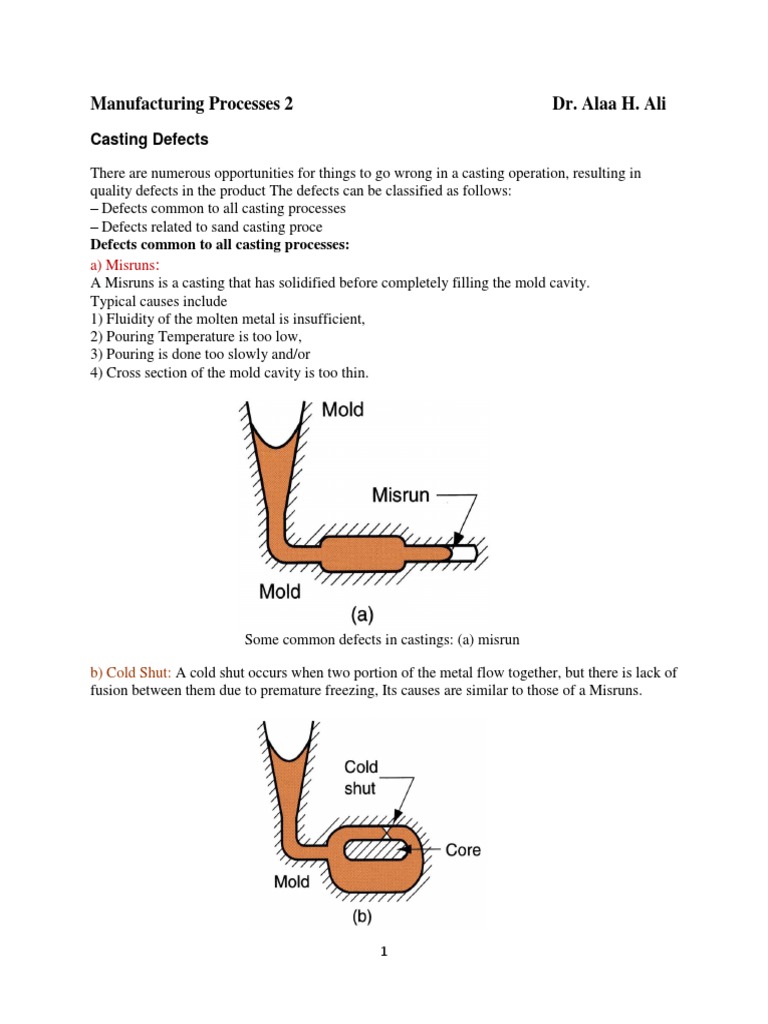 Manufacturing Processes 2 Dr. Alaa H. Ali

Casting Defects

There are numerous opportunities for things to go wrong in a casting operation, resulting in quality defects in the product The defects can be classified as follows:
– Defects common to all casting processes
– Defects related to sand casting proce
Defects common to all casting processes:
a) Misruns:
A Misruns is a casting that has solidified before completely filling the mold cavity.
Typical causes include
1) Fluidity of the molten metal is insufficient,
2) Pouring Temperature is too low,
3) Pouring is done too slowly and/or
4) Cross section of the mold cavity is too thin.

Mold
Misrun
Mold
(a)

Some common defects in castings: (a) misrun

b) Cold Shut: A cold shut occurs when two portion of the metal flow together, but there is lack of fusion between them due to premature freezing, Its causes are similar to those of a Misruns.

Cold shut
Core
Mold
(b)

1