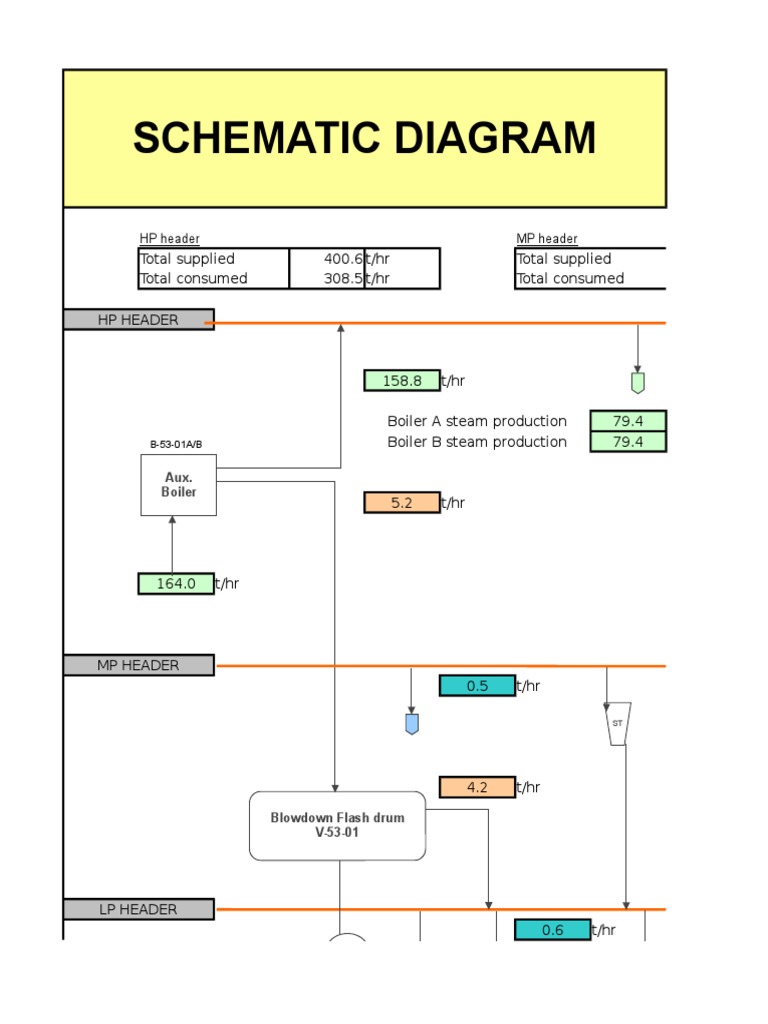 SCHEMATIC DIAGRAM

HP header

| Total supplied | 400.6 | t/hr |
|---|---|---|
| Total consumed | 308.5 | t/hr |

MP header

| Total supplied |
|---|
| Total consumed |

HP HEADER

158.8 t/hr

Boiler A steam production 79.4
Boiler B steam production 79.4

B-53-01A/B

Aux. Boiler

5.2 t/hr

164.0 t/hr

MP HEADER

0.5 t/hr

ST

4.2 t/hr

Blowdown Flash drum V-53-01

LP HEADER

0.6 t/hr