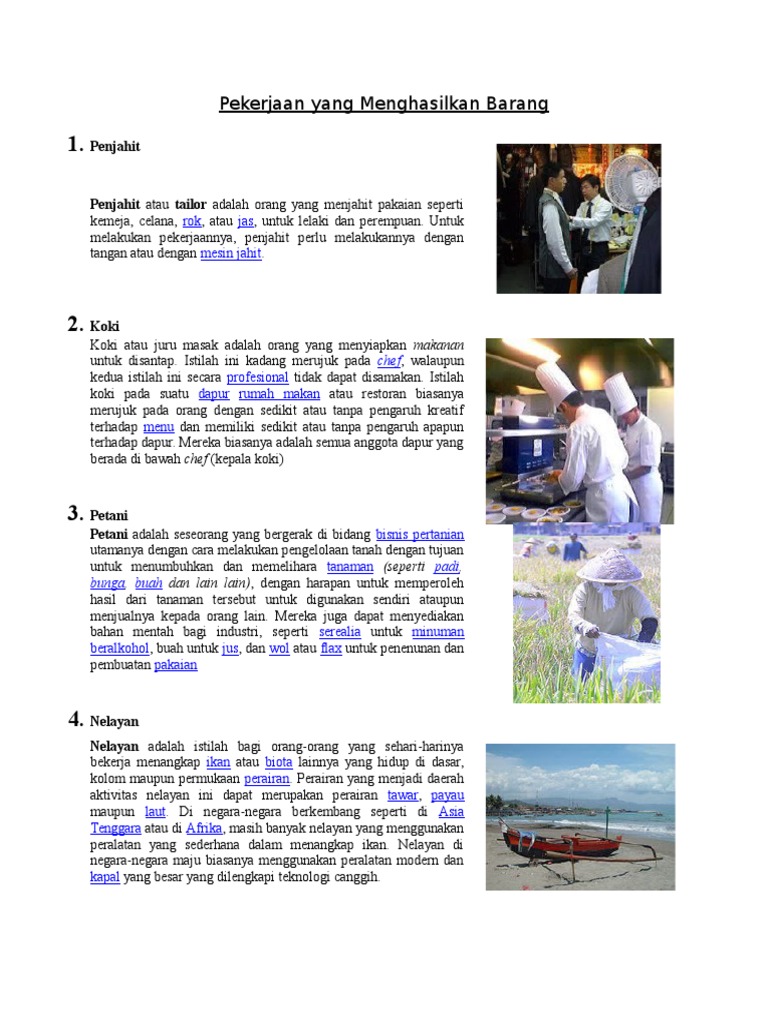 Pekerjaan yang Menghasilkan Barang

1. Penjahit

Penjahit atau tailor adalah orang yang menjahit pakaian seperti kemeja, celana, rok, atau jas, untuk lelaki dan perempuan. Untuk melakukan pekerjaannya, penjahit perlu melakukannya dengan tangan atau dengan mesin jahit.

2. Koki

Koki atau juru masak adalah orang yang menyiapkan makanan untuk disantap. Istilah ini kadang merujuk pada chef, walaupun kedua istilah ini secara profesional tidak dapat disamakan. Istilah koki pada suatu dapur rumah makan atau restoran biasanya merujuk pada orang dengan sedikit atau tanpa pengaruh kreatif terhadap menu dan memiliki sedikit atau tanpa pengaruh apapun terhadap dapur. Mereka biasanya adalah semua anggota dapur yang berada di bawah chef (kepala koki)

3. Petani

Petani adalah seseorang yang bergerak di bidang bisnis pertanian utamanya dengan cara melakukan pengelolaan tanah dengan tujuan untuk menumbuhkan dan memelihara tanaman (seperti padi, bunga, buah dan lain lain), dengan harapan untuk memperoleh hasil dari tanaman tersebut untuk digunakan sendiri ataupun menjualnya kepada orang lain. Mereka juga dapat menyediakan bahan mentah bagi industri, seperti serealia untuk minuman beralkohol, buah untuk jus, dan wol atau flax untuk penenunan dan pembuatan pakaian

4. Nelayan

Nelayan adalah istilah bagi orang-orang yang sehari-harinya bekerja menangkap ikan atau biota lainnya yang hidup di dasar, kolom maupun permukaan perairan. Perairan yang menjadi daerah aktivitas nelayan ini dapat merupakan perairan tawar, payau maupun laut. Di negara-negara berkembang seperti di Asia Tenggara atau di Afrika, masih banyak nelayan yang menggunakan peralatan yang sederhana dalam menangkap ikan. Nelayan di negara-negara maju biasanya menggunakan peralatan modern dan kapal yang besar yang dilengkapi teknologi canggih.