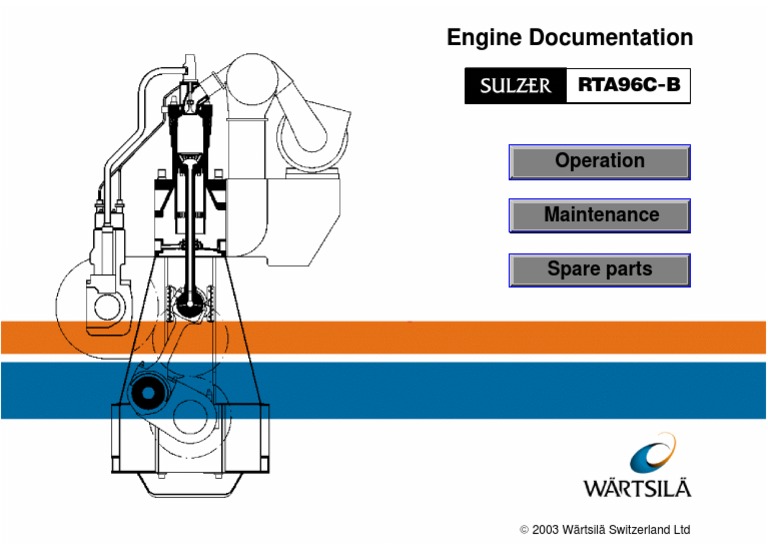 Engine Documentation

SULZER RTA96C-B

Operation

Maintenance

Spare parts

WÄRTSILÄ

© 2003 Wärtsilä Switzerland Ltd