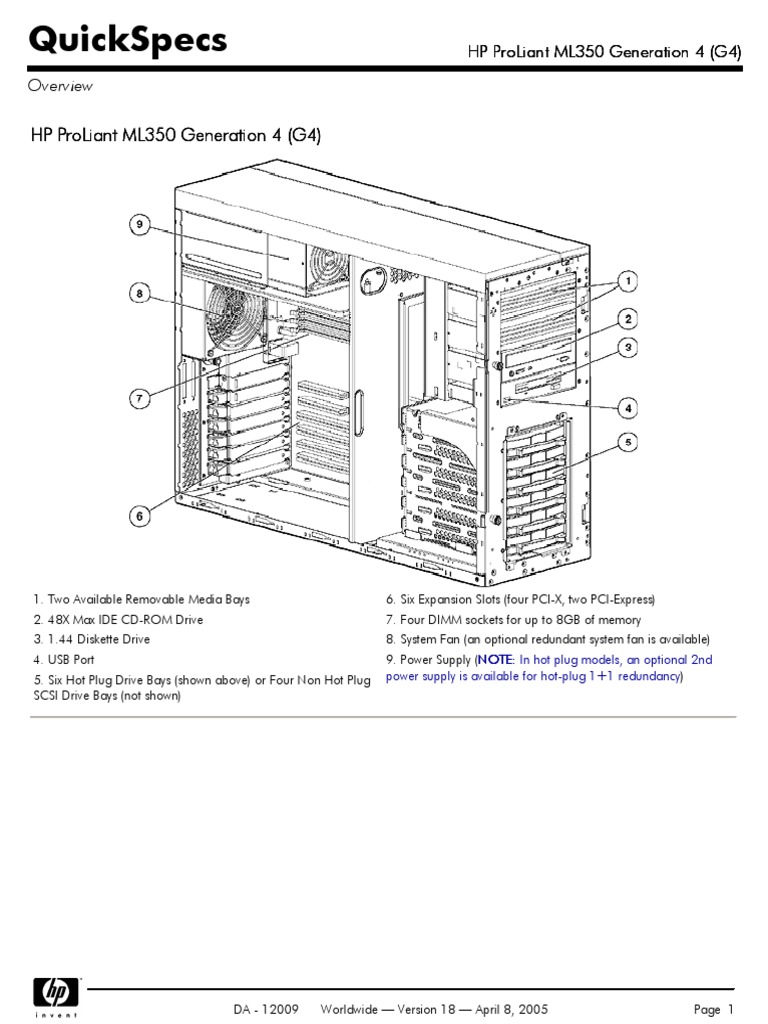 QuickSpecs

HP ProLiant ML350 Generation 4 (G4)

Overview

HP ProLiant ML350 Generation 4 (G4)

9
8
7
6
1
2
3
4
5

1. Two Available Removable Media Bays
2. 48X Max IDE CD-ROM Drive
3. 1.44 Diskette Drive
4. USB Port
5. Six Hot Plug Drive Bays (shown above) or Four Non Hot Plug SCSI Drive Bays (not shown)

6. Six Expansion Slots (four PCI-X, two PCI-Express)
7. Four DIMM sockets for up to 8GB of memory
8. System Fan (an optional redundant system fan is available)
9. Power Supply (NOTE: In hot plug models, an optional 2nd power supply is available for hot-plug 1+1 redundancy)

hp invent

DA - 12009 Worldwide — Version 18 — April 8, 2005

Page 1