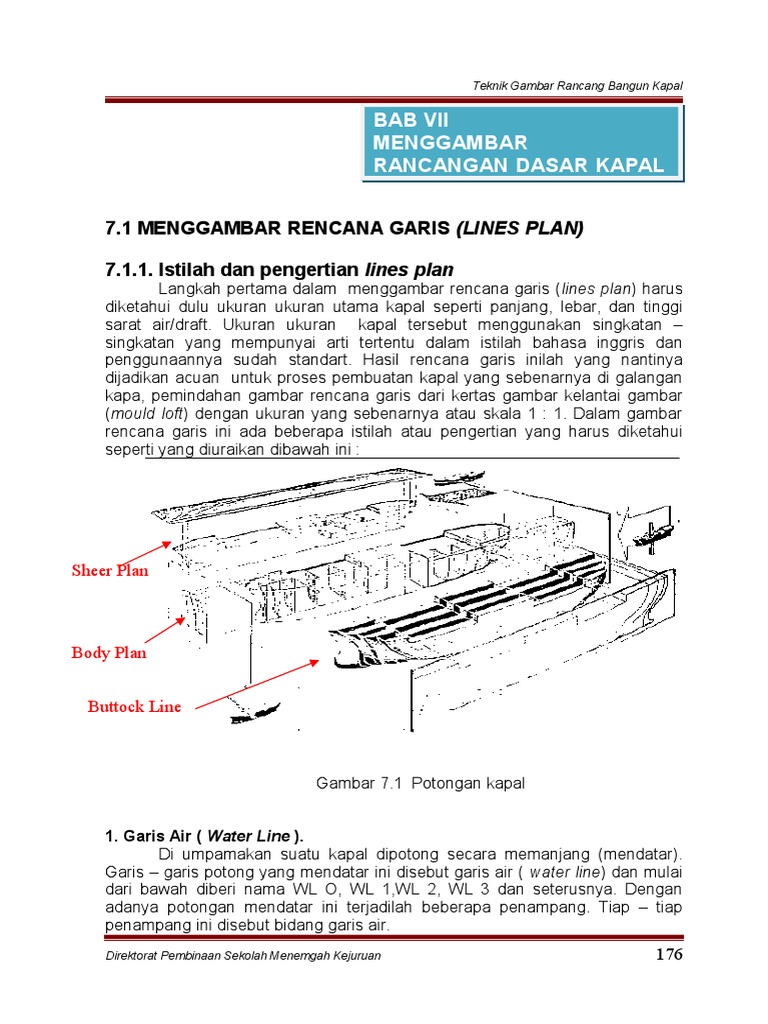 Teknik Gambar Rancang Bangun Kapal

BAB VII
MENGGAMBAR
RANCANGAN DASAR KAPAL

7.1 MENGGAMBAR RENCANA GARIS (LINES PLAN)

7.1.1. Istilah dan pengertian lines plan

Langkah pertama dalam menggambar rencana garis (lines plan) harus diketahui dulu ukuran ukuran utama kapal seperti panjang, lebar, dan tinggi sarat air/draft. Ukuran ukuran kapal tersebut menggunakan singkatan – singkatan yang mempunyai arti tertentu dalam istilah bahasa inggris dan penggunaannya sudah standart. Hasil rencana garis inilah yang nantinya dijadikan acuan untuk proses pembuatan kapal yang sebenarnya di galangan kapa, pemindahan gambar rencana garis dari kertas gambar kelantai gambar (mould loft) dengan ukuran yang sebenarnya atau skala 1 : 1. Dalam gambar rencana garis ini ada beberapa istilah atau pengertian yang harus diketahui seperti yang diuraikan dibawah ini :

Sheer Plan

Body Plan

Buttock Line

Gambar 7.1 Potongan kapal

1. Garis Air ( Water Line ).

Di umpamakan suatu kapal dipotong secara memanjang (mendatar). Garis – garis potong yang mendatar ini disebut garis air ( water line) dan mulai dari bawah diberi nama WL O, WL 1,WL 2, WL 3 dan seterusnya. Dengan adanya potongan mendatar ini terjadilah beberapa penampang. Tiap – tiap penampang ini disebut bidang garis air.

Direktorat Pembinaan Sekolah Menemgah Kejuruan

176