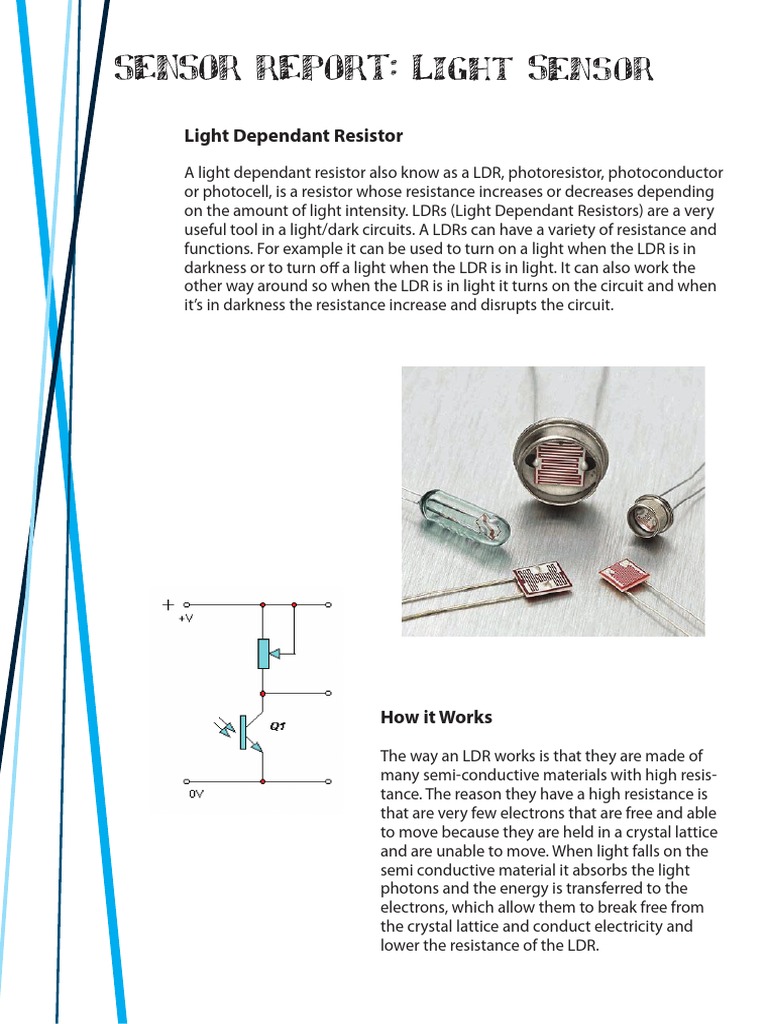 SENSOR REPORT: LIGHT SENSOR

Light Dependant Resistor

A light dependant resistor also know as a LDR, photoresistor, photoconductor or photocell, is a resistor whose resistance increases or decreases depending on the amount of light intensity. LDRs (Light Dependant Resistors) are a very useful tool in a light/dark circuits. A LDRs can have a variety of resistance and functions. For example it can be used to turn on a light when the LDR is in darkness or to turn off a light when the LDR is in light. It can also work the other way around so when the LDR is in light it turns on the circuit and when it's in darkness the resistance increase and disrupts the circuit.

+ +V

Q1

0V

How it Works

The way an LDR works is that they are made of many semi-conductive materials with high resistance. The reason they have a high resistance is that are very few electrons that are free and able to move because they are held in a crystal lattice and are unable to move. When light falls on the semi conductive material it absorbs the light photons and the energy is transferred to the electrons, which allow them to break free from the crystal lattice and conduct electricity and lower the resistance of the LDR.