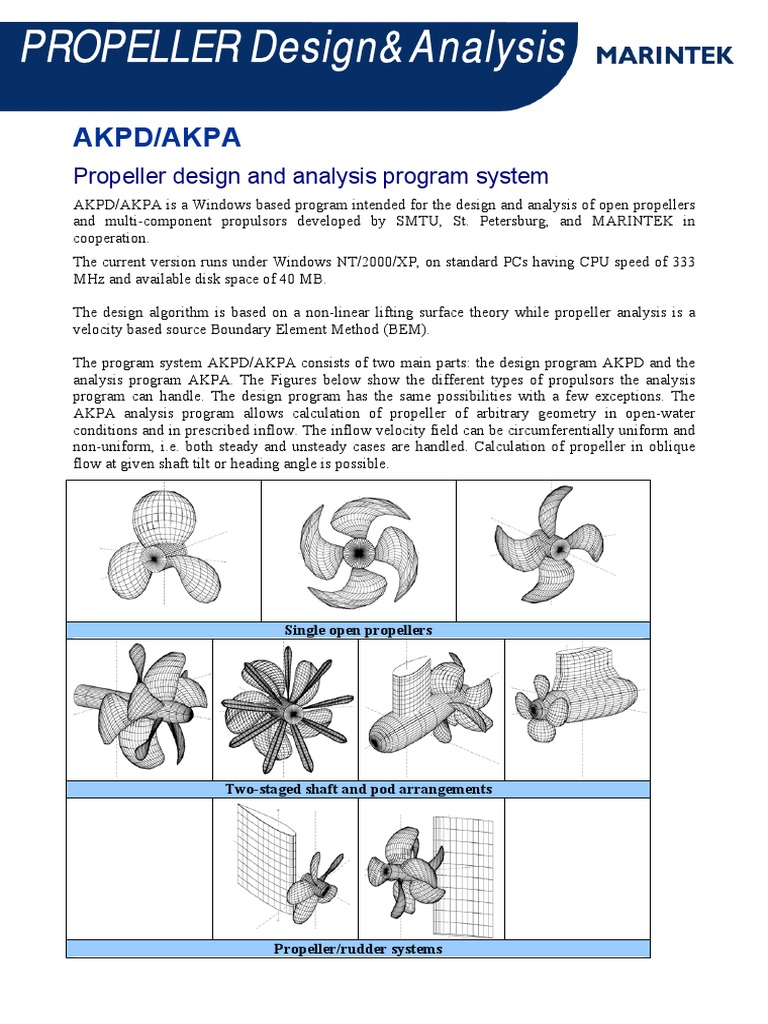 PROPELLER Design& Analysis

MARINTEK

AKPD/AKPA

Propeller design and analysis program system

AKPD/AKPA is a Windows based program intended for the design and analysis of open propellers and multi-component propulsors developed by SMTU, St. Petersburg, and MARINTEK in cooperation.

The current version runs under Windows NT/2000/XP, on standard PCs having CPU speed of 333 MHz and available disk space of 40 MB.

The design algorithm is based on a non-linear lifting surface theory while propeller analysis is a velocity based source Boundary Element Method (BEM).

The program system AKPD/AKPA consists of two main parts: the design program AKPD and the analysis program AKPA. The Figures below show the different types of propulsors the analysis program can handle. The design program has the same possibilities with a few exceptions. The AKPA analysis program allows calculation of propeller of arbitrary geometry in open-water conditions and in prescribed inflow. The inflow velocity field can be circumferentially uniform and non-uniform, i.e. both steady and unsteady cases are handled. Calculation of propeller in oblique flow at given shaft tilt or heading angle is possible.

Single open propellers

Two-staged shaft and pod arrangements

Propeller/rudder systems