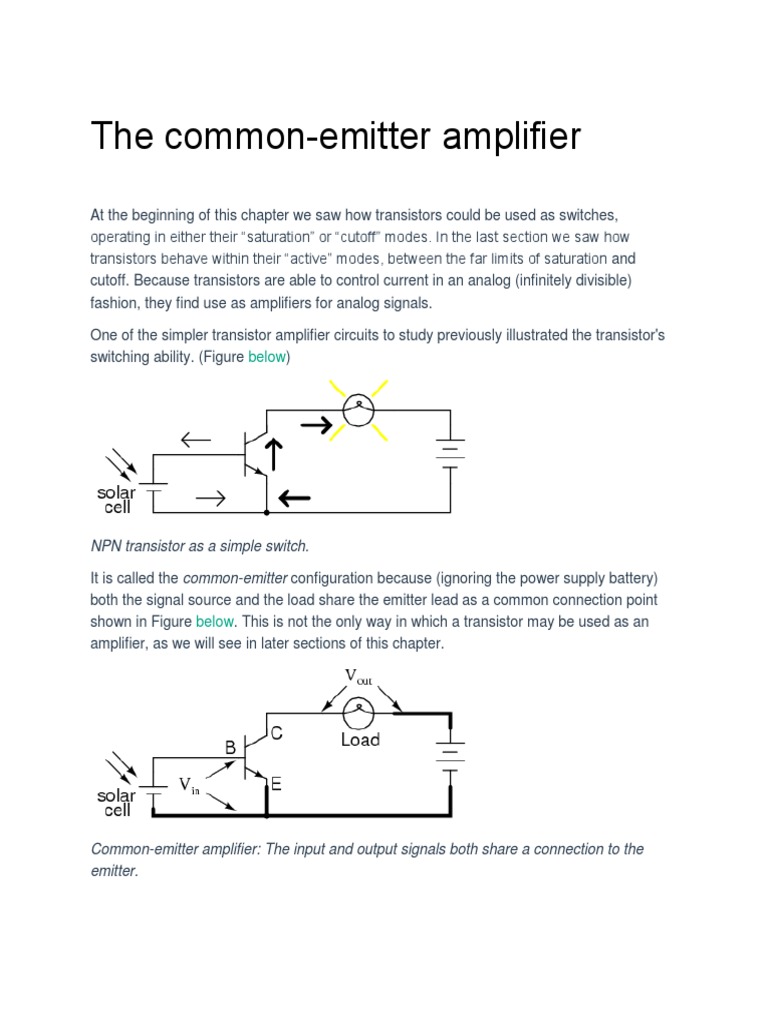 The common-emitter amplifier

At the beginning of this chapter we saw how transistors could be used as switches, operating in either their "saturation" or "cutoff" modes. In the last section we saw how transistors behave within their "active" modes, between the far limits of saturation and cutoff. Because transistors are able to control current in an analog (infinitely divisible) fashion, they find use as amplifiers for analog signals.

One of the simpler transistor amplifier circuits to study previously illustrated the transistor's switching ability. (Figure below)

solar cell

NPN transistor as a simple switch.

It is called the common-emitter configuration because (ignoring the power supply battery) both the signal source and the load share the emitter lead as a common connection point shown in Figure below. This is not the only way in which a transistor may be used as an amplifier, as we will see in later sections of this chapter.

$V_{out}$

Load

B

C

E

$V_{in}$

solar cell

Common-emitter amplifier: The input and output signals both share a connection to the emitter.