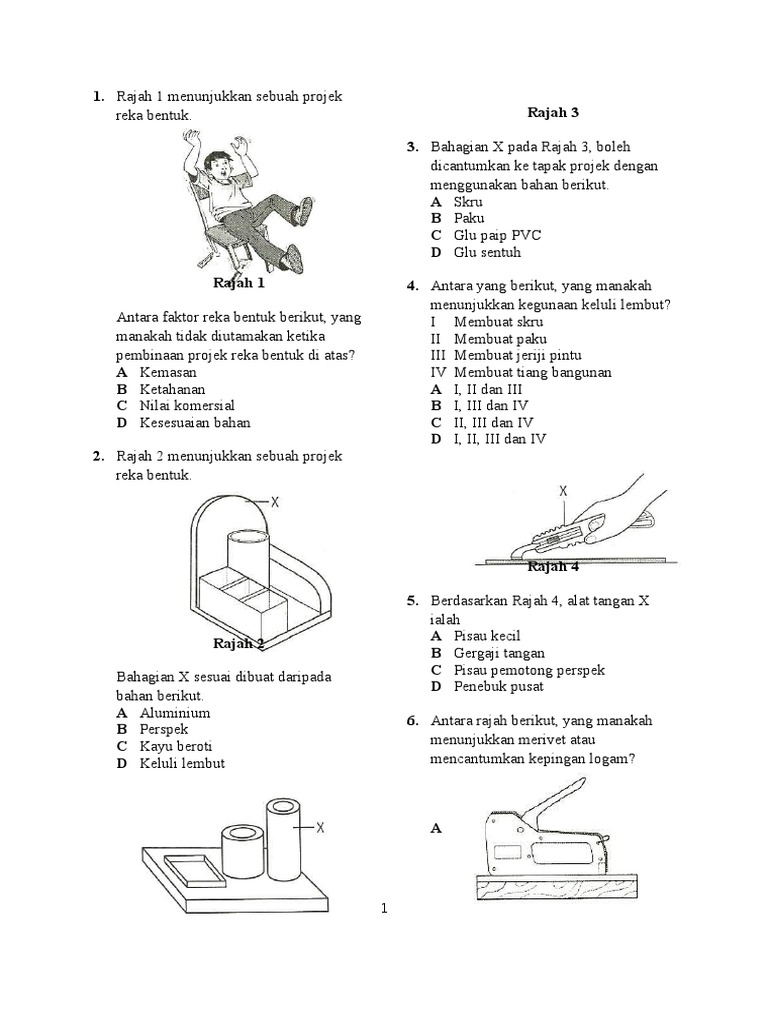 1. Rajah 1 menunjukkan sebuah projek reka bentuk.

Rajah 1

Antara faktor reka bentuk berikut, yang manakah tidak diutamakan ketika pembinaan projek reka bentuk di atas?
A Kemasan
B Ketahanan
C Nilai komersial
D Kesesuaian bahan

2. Rajah 2 menunjukkan sebuah projek reka bentuk.

X

Rajah 2

Bahagian X sesuai dibuat daripada bahan berikut.
A Aluminium
B Perspek
C Kayu beroti
D Keluli lembut

X

Rajah 3

3. Bahagian X pada Rajah 3, boleh dicantumkan ke tapak projek dengan menggunakan bahan berikut.
A Skru
B Paku
C Glu paip PVC
D Glu sentuh

4. Antara yang berikut, yang manakah menunjukkan kegunaan keluli lembut?
I Membuat skru
II Membuat paku
III Membuat jeriji pintu
IV Membuat tiang bangunan
A I, II dan III
B I, III dan IV
C II, III dan IV
D I, II, III dan IV

X

Rajah 4

5. Berdasarkan Rajah 4, alat tangan X ialah
A Pisau kecil
B Gergaji tangan
C Pisau pemotong perspek
D Penebuk pusat

6. Antara rajah berikut, yang manakah menunjukkan merivet atau mencantumkan kepingan logam?

A

1