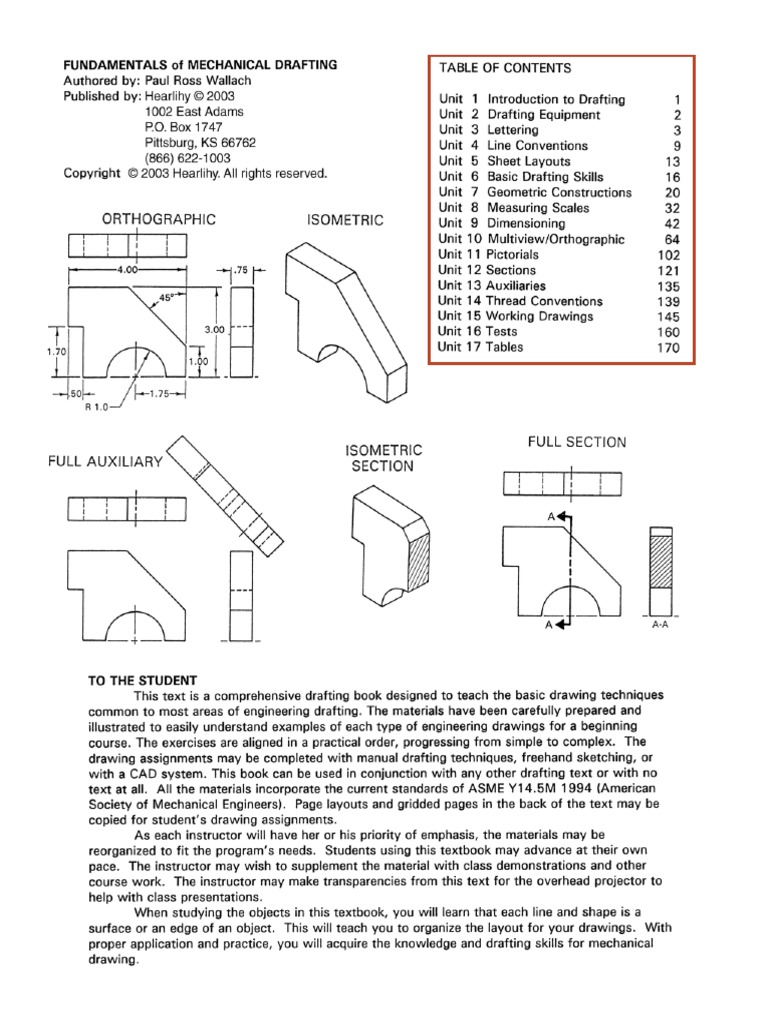 FUNDAMENTALS of MECHANICAL DRAFTING
Authored by: Paul Ross Wallach
Published by: Hearlihy © 2003
1002 East Adams
P.O. Box 1747
Pittsburg, KS 66762
(866) 622-1003
Copyright © 2003 Hearlihy. All rights reserved.

TABLE OF CONTENTS

| | | |
|---|---|---|
| Unit 1 | Introduction to Drafting | 1 |
| Unit 2 | Drafting Equipment | 2 |
| Unit 3 | Lettering | 3 |
| Unit 4 | Line Conventions | 9 |
| Unit 5 | Sheet Layouts | 13 |
| Unit 6 | Basic Drafting Skills | 16 |
| Unit 7 | Geometric Constructions | 20 |
| Unit 8 | Measuring Scales | 32 |
| Unit 9 | Dimensioning | 42 |
| Unit 10 | Multiview/Orthographic | 64 |
| Unit 11 | Pictorials | 102 |
| Unit 12 | Sections | 121 |
| Unit 13 | Auxiliaries | 135 |
| Unit 14 | Thread Conventions | 139 |
| Unit 15 | Working Drawings | 145 |
| Unit 16 | Tests | 160 |
| Unit 17 | Tables | 170 |

ORTHOGRAPHIC
4.00
.75
45°
3.00
1.70
1.00
.50
R 1.0
1.75

ISOMETRIC

FULL AUXILIARY

ISOMETRIC SECTION

FULL SECTION
A
A
A-A

TO THE STUDENT
This text is a comprehensive drafting book designed to teach the basic drawing techniques common to most areas of engineering drafting. The materials have been carefully prepared and illustrated to easily understand examples of each type of engineering drawings for a beginning course. The exercises are aligned in a practical order, progressing from simple to complex. The drawing assignments may be completed with manual drafting techniques, freehand sketching, or with a CAD system. This book can be used in conjunction with any other drafting text or with no text at all. All the materials incorporate the current standards of ASME Y14.5M 1994 (American Society of Mechanical Engineers). Page layouts and gridded pages in the back of the text may be copied for student's drawing assignments.
As each instructor will have her or his priority of emphasis, the materials may be reorganized to fit the program's needs. Students using this textbook may advance at their own pace. The instructor may wish to supplement the material with class demonstrations and other course work. The instructor may make transparencies from this text for the overhead projector to help with class presentations.
When studying the objects in this textbook, you will learn that each line and shape is a surface or an edge of an object. This will teach you to organize the layout for your drawings. With proper application and practice, you will acquire the knowledge and drafting skills for mechanical drawing.