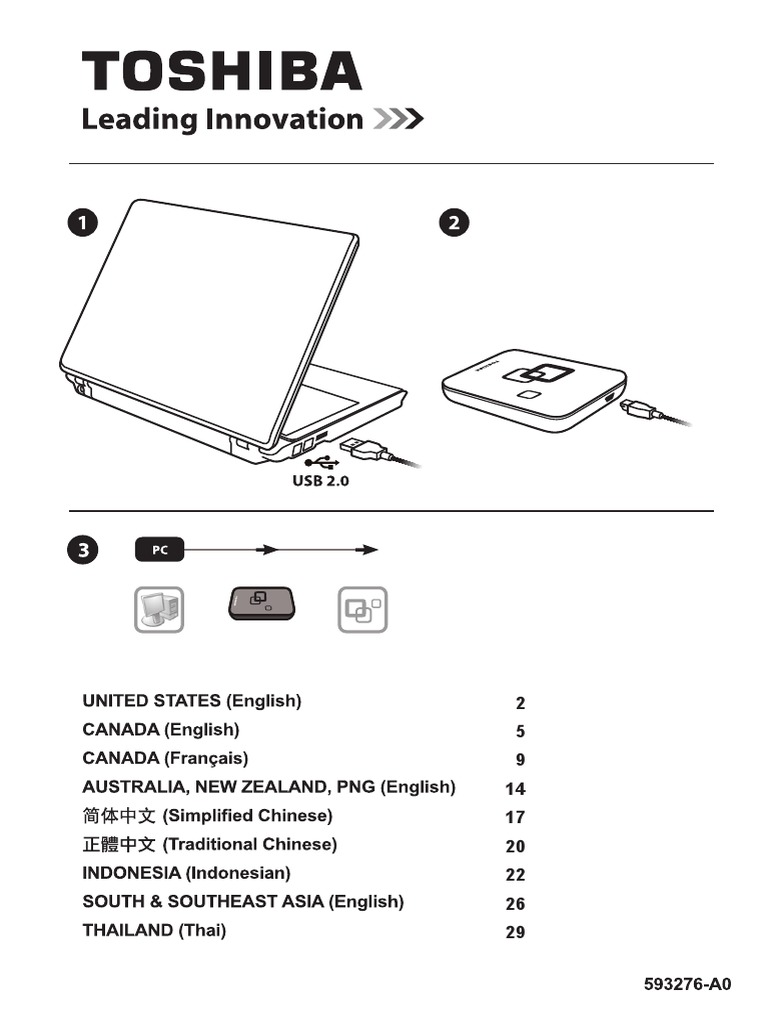 TOSHIBA
Leading Innovation >>>

1

2

TOSHIBA

USB 2.0

3
PC

| | |
|---|---|
| UNITED STATES (English) | 2 |
| CANADA (English) | 5 |
| CANADA (Français) | 9 |
| AUSTRALIA, NEW ZEALAND, PNG (English) | 14 |
| 简体中文 (Simplified Chinese) | 17 |
| 正體中文 (Traditional Chinese) | 20 |
| INDONESIA (Indonesian) | 22 |
| SOUTH & SOUTHEAST ASIA (English) | 26 |
| THAILAND (Thai) | 29 |

593276-A0