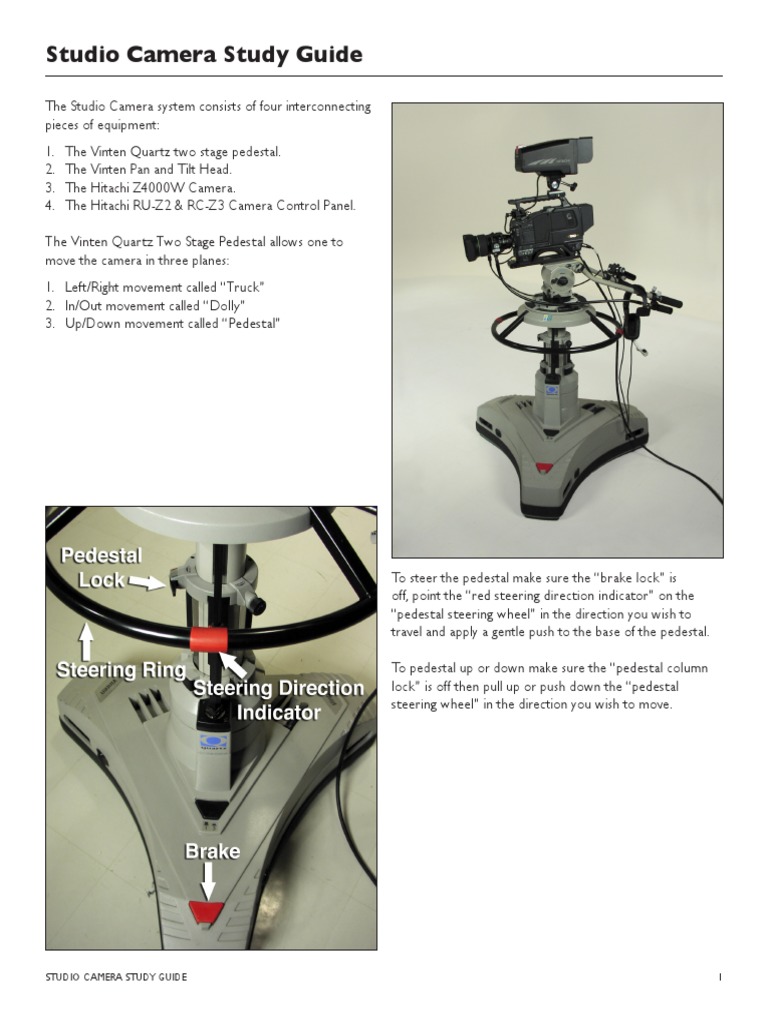 Studio Camera Study Guide

The Studio Camera system consists of four interconnecting pieces of equipment:

1. The Vinten Quartz two stage pedestal.
2. The Vinten Pan and Tilt Head.
3. The Hitachi Z4000W Camera.
4. The Hitachi RU-Z2 & RC-Z3 Camera Control Panel.

The Vinten Quartz Two Stage Pedestal allows one to move the camera in three planes:

1. Left/Right movement called "Truck"
2. In/Out movement called "Dolly"
3. Up/Down movement called "Pedestal"

Pedestal Lock

Steering Ring

Steering Direction Indicator

Brake

To steer the pedestal make sure the "brake lock" is off, point the "red steering direction indicator" on the "pedestal steering wheel" in the direction you wish to travel and apply a gentle push to the base of the pedestal.

To pedestal up or down make sure the "pedestal column lock" is off then pull up or push down the "pedestal steering wheel" in the direction you wish to move.

STUDIO CAMERA STUDY GUIDE 1