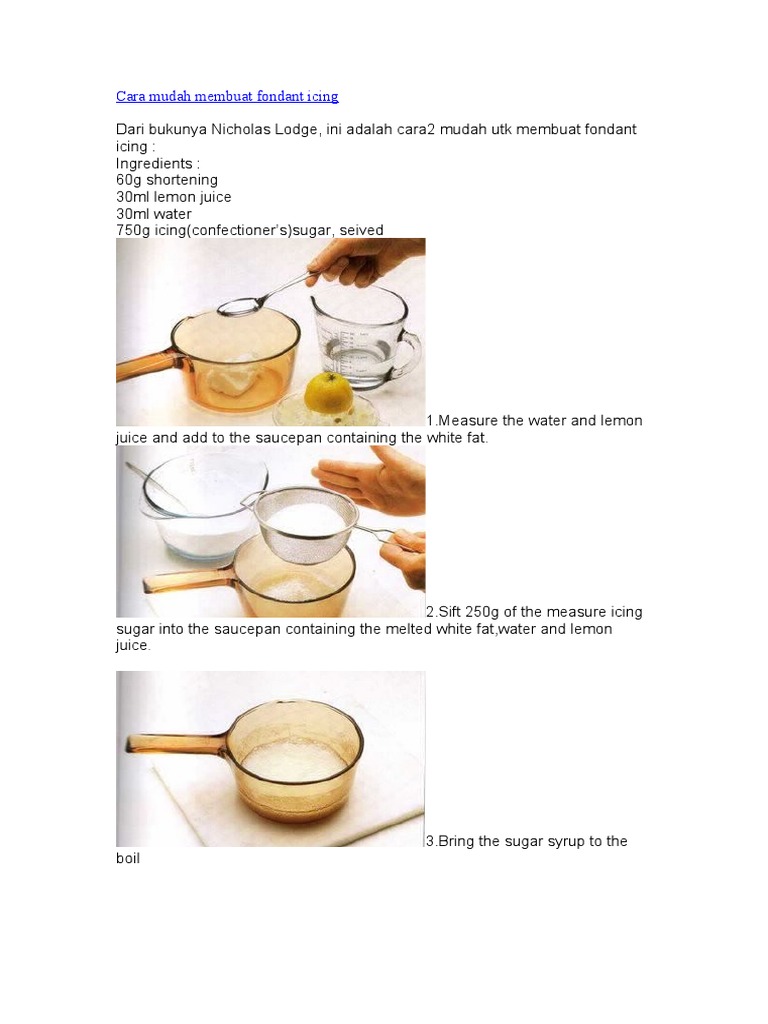 Cara mudah membuat fondant icing

Dari bukunya Nicholas Lodge, ini adalah cara2 mudah utk membuat fondant icing :
Ingredients :
60g shortening
30ml lemon juice
30ml water
750g icing(confectioner's)sugar, seived

1.Measure the water and lemon juice and add to the saucepan containing the white fat.

2.Sift 250g of the measure icing sugar into the saucepan containing the melted white fat,water and lemon juice.

3.Bring the sugar syrup to the boil