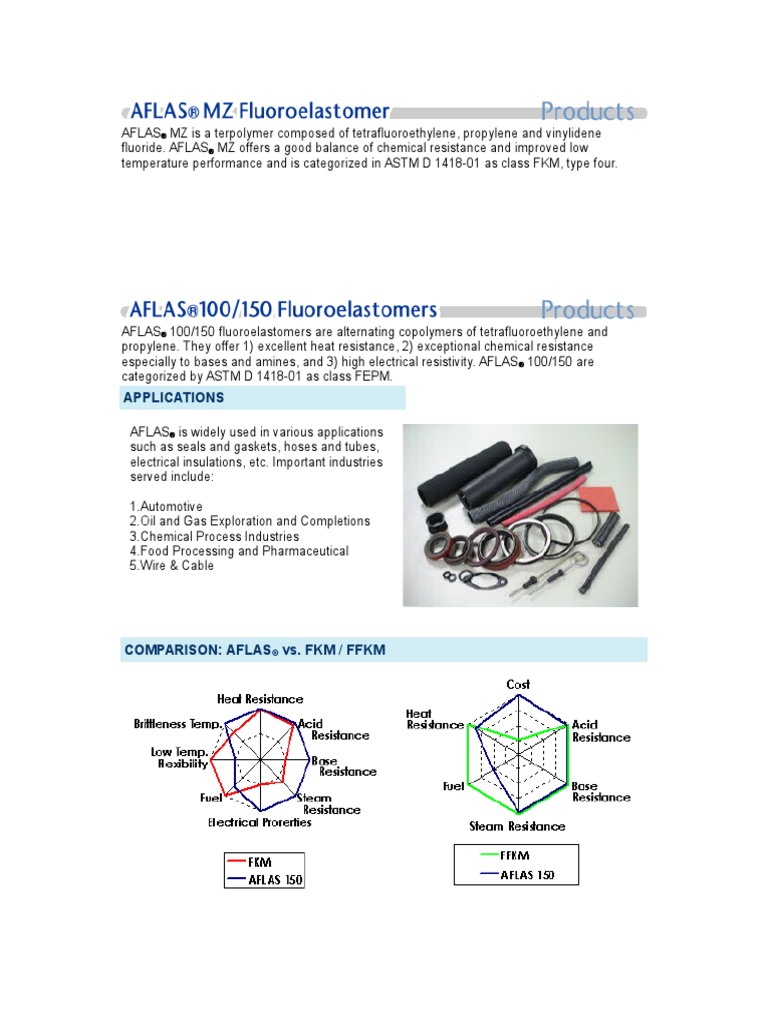 AFLAS® MZ Fluoroelastomer

Products

AFLAS® MZ is a terpolymer composed of tetrafluoroethylene, propylene and vinylidene fluoride. AFLAS® MZ offers a good balance of chemical resistance and improved low temperature performance and is categorized in ASTM D 1418-01 as class FKM, type four.

AFLAS®100/150 Fluoroelastomers

Products

AFLAS® 100/150 fluoroelastomers are alternating copolymers of tetrafluoroethylene and propylene. They offer 1) excellent heat resistance, 2) exceptional chemical resistance especially to bases and amines, and 3) high electrical resistivity. AFLAS® 100/150 are categorized by ASTM D 1418-01 as class FEPM.

APPLICATIONS

AFLAS® is widely used in various applications such as seals and gaskets, hoses and tubes, electrical insulations, etc. Important industries served include:

1.Automotive
2.Oil and Gas Exploration and Completions
3.Chemical Process Industries
4.Food Processing and Pharmaceutical
5.Wire & Cable

COMPARISON: AFLAS® vs. FKM / FFKM

Heat Resistance
Acid Resistance
Base Resistance
Steam Resistance
Electrical Prorerties
Fuel
Low Temp. Flexibility
Brittleness Temp.

FKM
AFLAS 150

Cost
Acid Resistance
Base Resistance
Steam Resistance
Fuel
Heat Resistance

FFKM
AFLAS 150