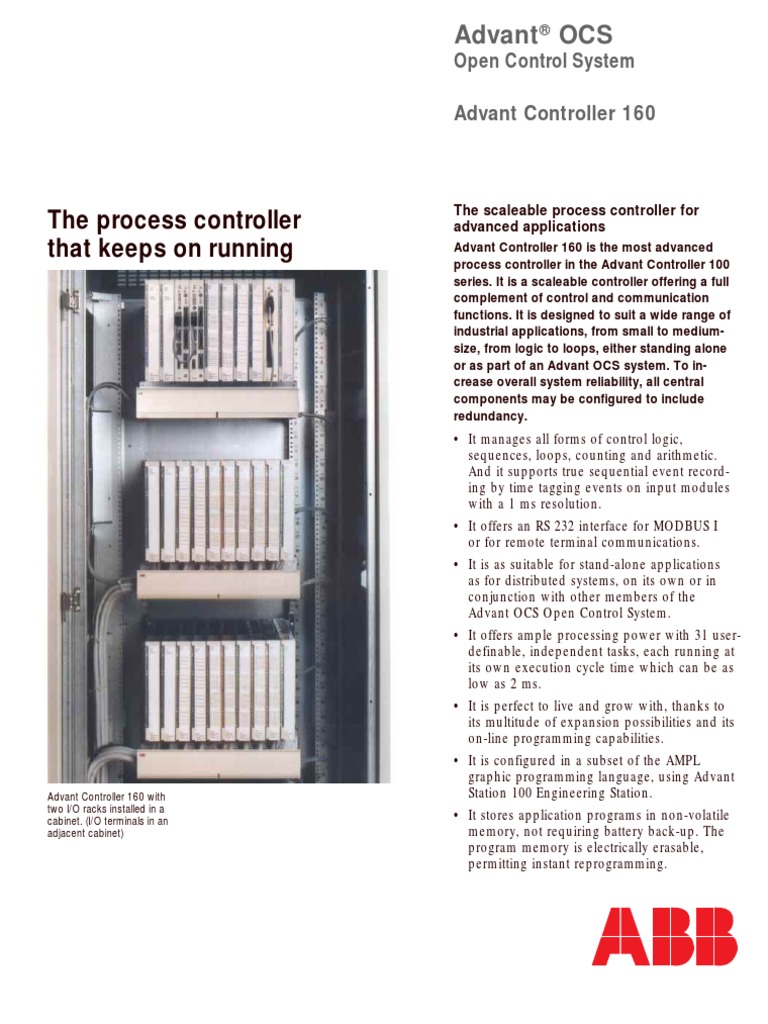 Advant® OCS
Open Control System

Advant Controller 160

The process controller that keeps on running

Advant Controller 160 with two I/O racks installed in a cabinet. (I/O terminals in an adjacent cabinet)

The scaleable process controller for advanced applications

Advant Controller 160 is the most advanced process controller in the Advant Controller 100 series. It is a scaleable controller offering a full complement of control and communication functions. It is designed to suit a wide range of industrial applications, from small to medium-size, from logic to loops, either standing alone or as part of an Advant OCS system. To increase overall system reliability, all central components may be configured to include redundancy.

• It manages all forms of control logic, sequences, loops, counting and arithmetic. And it supports true sequential event recording by time tagging events on input modules with a 1 ms resolution.

• It offers an RS 232 interface for MODBUS I or for remote terminal communications.

• It is as suitable for stand-alone applications as for distributed systems, on its own or in conjunction with other members of the Advant OCS Open Control System.

• It offers ample processing power with 31 user-definable, independent tasks, each running at its own execution cycle time which can be as low as 2 ms.

• It is perfect to live and grow with, thanks to its multitude of expansion possibilities and its on-line programming capabilities.

• It is configured in a subset of the AMPL graphic programming language, using Advant Station 100 Engineering Station.

• It stores application programs in non-volatile memory, not requiring battery back-up. The program memory is electrically erasable, permitting instant reprogramming.

ABB