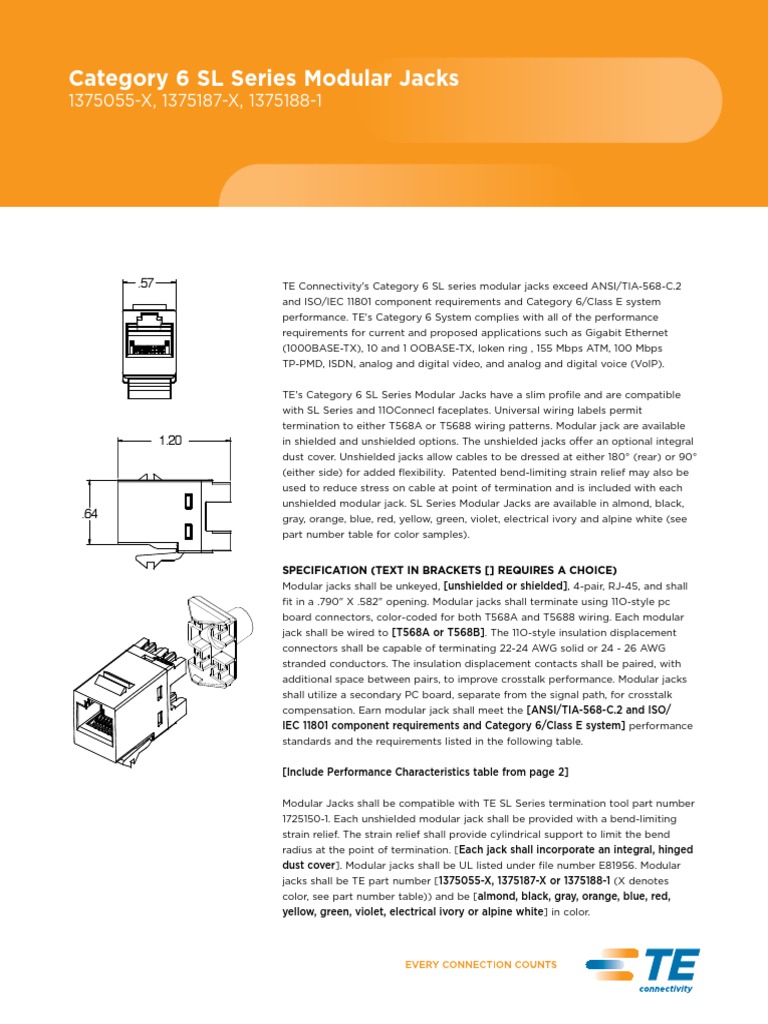 Category 6 SL Series Modular Jacks
1375055-X, 1375187-X, 1375188-1

.57

1.20

.64

TE Connectivity's Category 6 SL series modular jacks exceed ANSI/TIA-568-C.2 and ISO/IEC 11801 component requirements and Category 6/Class E system performance. TE's Category 6 System complies with all of the performance requirements for current and proposed applications such as Gigabit Ethernet (1000BASE-TX), 10 and 1 OOBASE-TX, loken ring , 155 Mbps ATM, 100 Mbps TP-PMD, ISDN, analog and digital video, and analog and digital voice (VoIP).

TE's Category 6 SL Series Modular Jacks have a slim profile and are compatible with SL Series and 11OConnecl faceplates. Universal wiring labels permit termination to either T568A or T5688 wiring patterns. Modular jack are available in shielded and unshielded options. The unshielded jacks offer an optional integral dust cover. Unshielded jacks allow cables to be dressed at either 180° (rear) or 90° (either side) for added flexibility. Patented bend-limiting strain relief may also be used to reduce stress on cable at point of termination and is included with each unshielded modular jack. SL Series Modular Jacks are available in almond, black, gray, orange, blue, red, yellow, green, violet, electrical ivory and alpine white (see part number table for color samples).

SPECIFICATION (TEXT IN BRACKETS [] REQUIRES A CHOICE)
Modular jacks shall be unkeyed, [unshielded or shielded], 4-pair, RJ-45, and shall fit in a .790" X .582" opening. Modular jacks shall terminate using 11O-style pc board connectors, color-coded for both T568A and T5688 wiring. Each modular jack shall be wired to [T568A or T568B]. The 11O-style insulation displacement connectors shall be capable of terminating 22-24 AWG solid or 24 - 26 AWG stranded conductors. The insulation displacement contacts shall be paired, with additional space between pairs, to improve crosstalk performance. Modular jacks shall utilize a secondary PC board, separate from the signal path, for crosstalk compensation. Earn modular jack shall meet the [ANSI/TIA-568-C.2 and ISO/IEC 11801 component requirements and Category 6/Class E system] performance standards and the requirements listed in the following table.

[Include Performance Characteristics table from page 2]

Modular Jacks shall be compatible with TE SL Series termination tool part number 1725150-1. Each unshielded modular jack shall be provided with a bend-limiting strain relief. The strain relief shall provide cylindrical support to limit the bend radius at the point of termination. [Each jack shall incorporate an integral, hinged dust cover]. Modular jacks shall be UL listed under file number E81956. Modular jacks shall be TE part number [1375055-X, 1375187-X or 1375188-1 (X denotes color, see part number table)) and be [almond, black, gray, orange, blue, red, yellow, green, violet, electrical ivory or alpine white] in color.

EVERY CONNECTION COUNTS

TE
connectivity