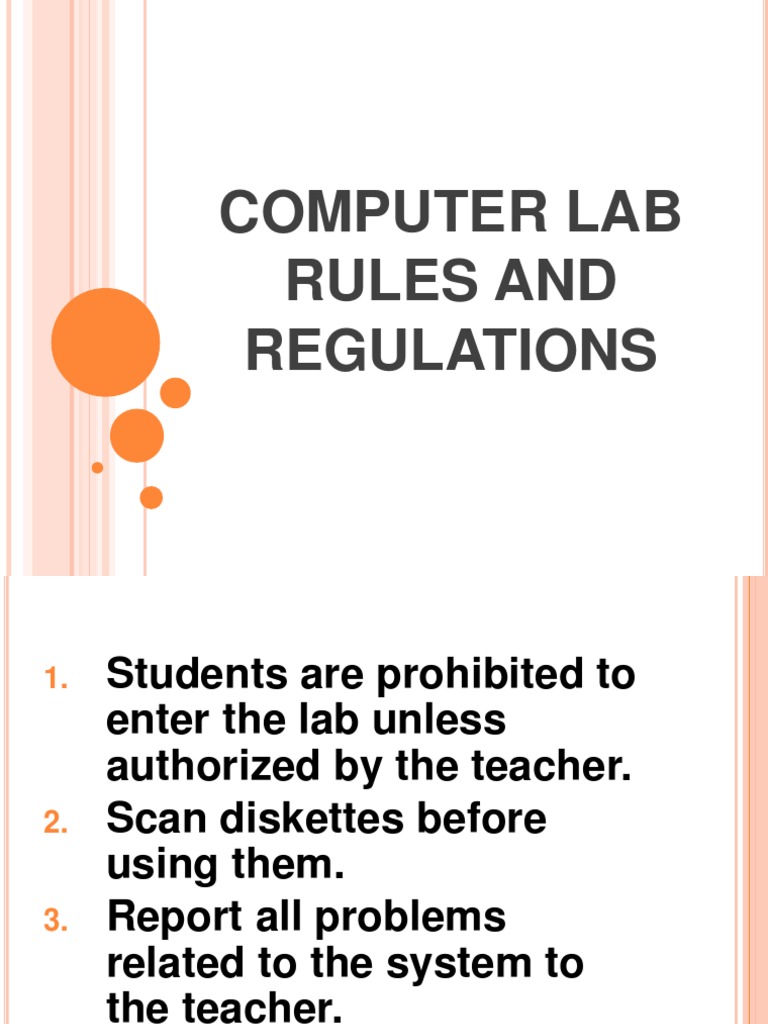 COMPUTER LAB RULES AND REGULATIONS

1. Students are prohibited to enter the lab unless authorized by the teacher.
2. Scan diskettes before using them.
3. Report all problems related to the system to the teacher.