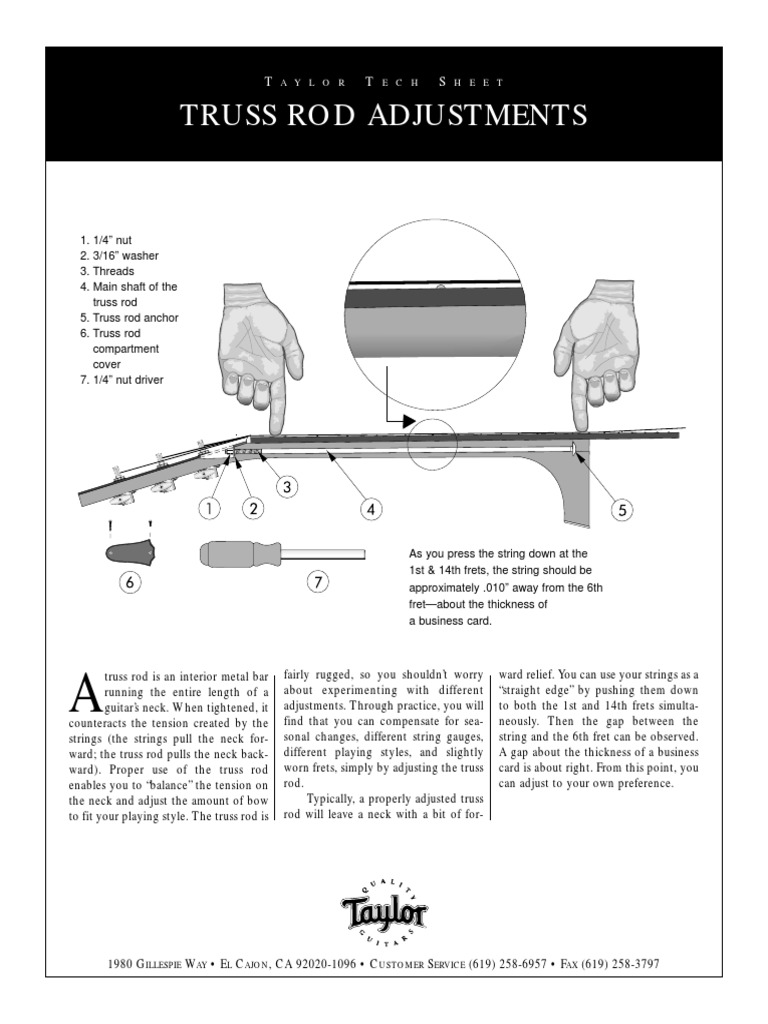 TAYLOR TECH SHEET

TRUSS ROD ADJUSTMENTS

1. 1/4" nut
2. 3/16" washer
3. Threads
4. Main shaft of the truss rod
5. Truss rod anchor
6. Truss rod compartment cover
7. 1/4" nut driver

1 2 3 4 5 6 7

As you press the string down at the 1st & 14th frets, the string should be approximately .010" away from the 6th fret—about the thickness of a business card.

A truss rod is an interior metal bar running the entire length of a guitar's neck. When tightened, it counteracts the tension created by the strings (the strings pull the neck forward; the truss rod pulls the neck backward). Proper use of the truss rod enables you to "balance" the tension on the neck and adjust the amount of bow to fit your playing style. The truss rod is fairly rugged, so you shouldn't worry about experimenting with different adjustments. Through practice, you will find that you can compensate for seasonal changes, different string gauges, different playing styles, and slightly worn frets, simply by adjusting the truss rod.

Typically, a properly adjusted truss rod will leave a neck with a bit of forward relief. You can use your strings as a "straight edge" by pushing them down to both the 1st and 14th frets simultaneously. Then the gap between the string and the 6th fret can be observed. A gap about the thickness of a business card is about right. From this point, you can adjust to your own preference.

QUALITY Taylor GUITARS

1980 GILLESPIE WAY • EL CAJON, CA 92020-1096 • CUSTOMER SERVICE (619) 258-6957 • FAX (619) 258-3797