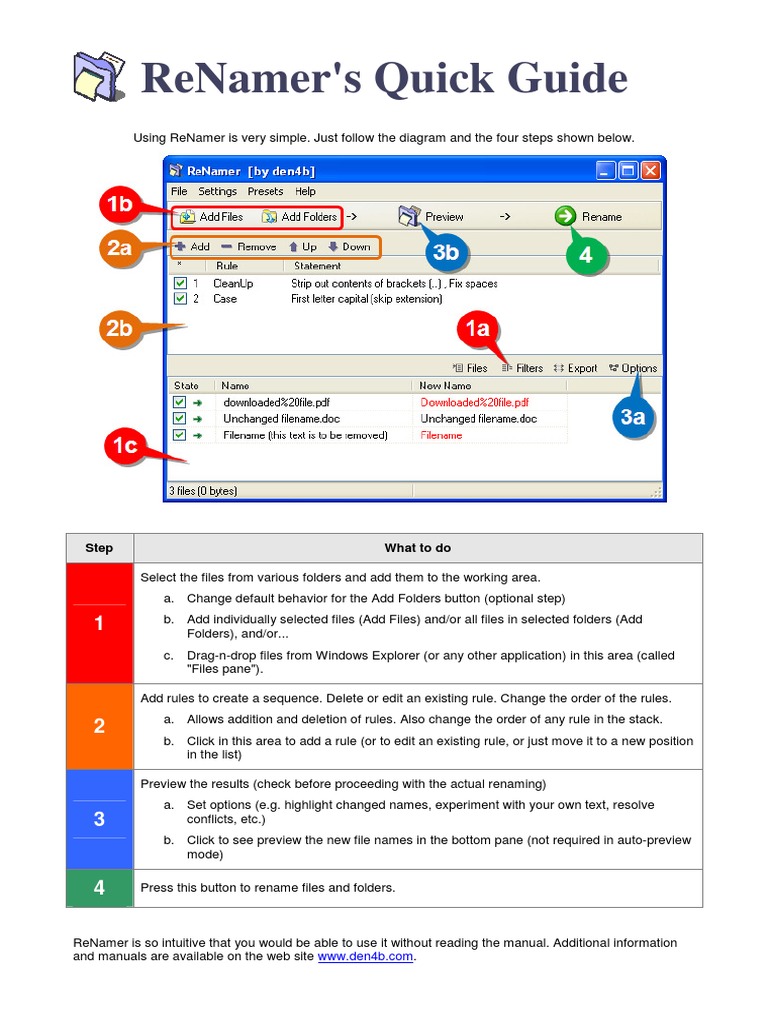 ReNamer's Quick Guide

Using ReNamer is very simple. Just follow the diagram and the four steps shown below.

ReNamer [by den4b]

File Settings Presets Help

1b

Add Files Add Folders -> Preview -> Rename

2a

Add Remove Up Down

3b

4

| * | Rule | Statement |
|---|---|---|
| 1 | CleanUp | Strip out contents of brackets (..) , Fix spaces |
| 2 | Case | First letter capital (skip extension) |

2b

1a

Files Filters Export Options

| State | Name | New Name |
|---|---|---|
| | downloaded%20file.pdf | Downloaded%20file.pdf |
| | Unchanged filename.doc | Unchanged filename.doc |
| | Filename (this text is to be removed) | Filename |

3a

1c

3 files (0 bytes)

| Step | What to do |
|---|---|
| 1 | Select the files from various folders and add them to the working area. a. Change default behavior for the Add Folders button (optional step) b. Add individually selected files (Add Files) and/or all files in selected folders (Add Folders), and/or... c. Drag-n-drop files from Windows Explorer (or any other application) in this area (called "Files pane"). |
| 2 | Add rules to create a sequence. Delete or edit an existing rule. Change the order of the rules. a. Allows addition and deletion of rules. Also change the order of any rule in the stack. b. Click in this area to add a rule (or to edit an existing rule, or just move it to a new position in the list) |
| 3 | Preview the results (check before proceeding with the actual renaming) a. Set options (e.g. highlight changed names, experiment with your own text, resolve conflicts, etc.) b. Click to see preview the new file names in the bottom pane (not required in auto-preview mode) |
| 4 | Press this button to rename files and folders. |

ReNamer is so intuitive that you would be able to use it without reading the manual. Additional information and manuals are available on the web site www.den4b.com.