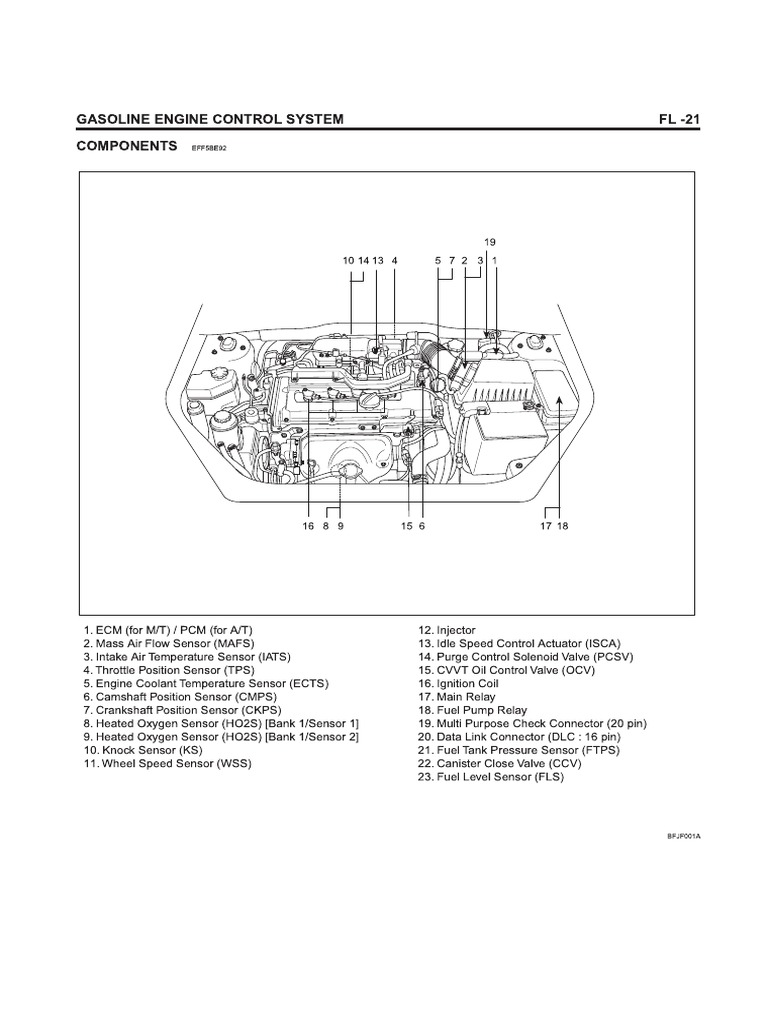 GASOLINE ENGINE CONTROL SYSTEM FL -21

COMPONENTS EFF58E92

19
10 14 13 4 5 7 2 3 1

16 8 9 15 6 17 18

1. ECM (for M/T) / PCM (for A/T)
2. Mass Air Flow Sensor (MAFS)
3. Intake Air Temperature Sensor (IATS)
4. Throttle Position Sensor (TPS)
5. Engine Coolant Temperature Sensor (ECTS)
6. Camshaft Position Sensor (CMPS)
7. Crankshaft Position Sensor (CKPS)
8. Heated Oxygen Sensor (HO2S) [Bank 1/Sensor 1]
9. Heated Oxygen Sensor (HO2S) [Bank 1/Sensor 2]
10. Knock Sensor (KS)
11. Wheel Speed Sensor (WSS)

12. Injector
13. Idle Speed Control Actuator (ISCA)
14. Purge Control Solenoid Valve (PCSV)
15. CVVT Oil Control Valve (OCV)
16. Ignition Coil
17. Main Relay
18. Fuel Pump Relay
19. Multi Purpose Check Connector (20 pin)
20. Data Link Connector (DLC : 16 pin)
21. Fuel Tank Pressure Sensor (FTPS)
22. Canister Close Valve (CCV)
23. Fuel Level Sensor (FLS)

BFJF001A