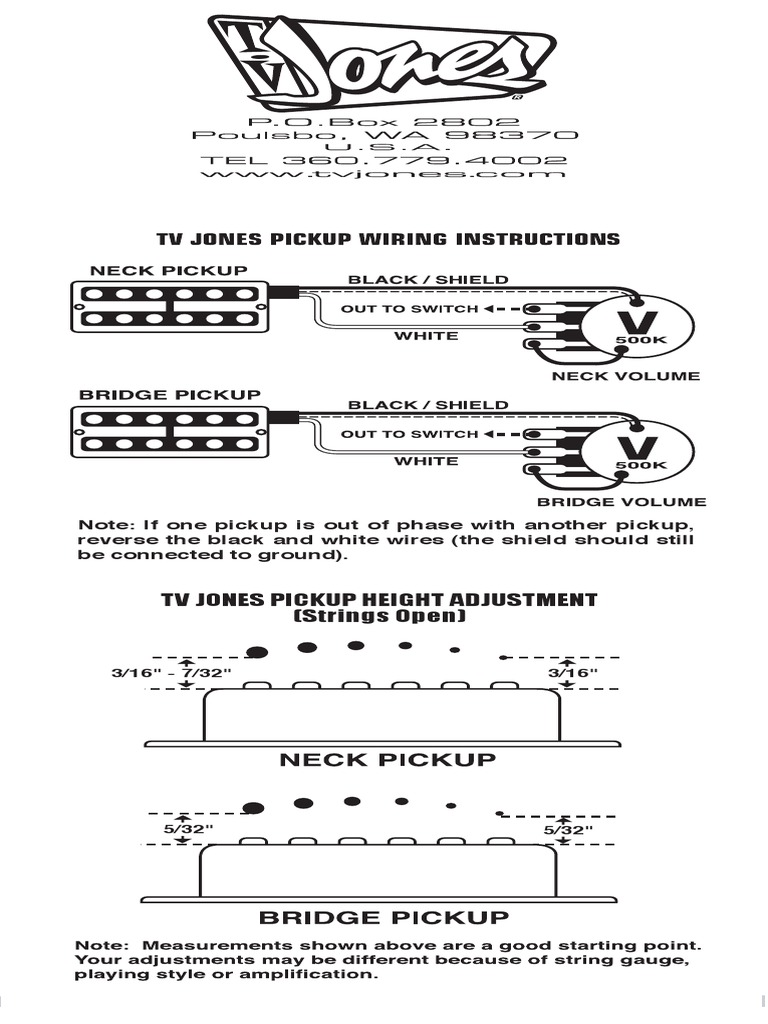 TV Jones

P.O.Box 2802
Poulsbo, WA 98370
U.S.A.
TEL 360.779.4002
www.tvjones.com

TV JONES PICKUP WIRING INSTRUCTIONS

NECK PICKUP
BLACK / SHIELD
OUT TO SWITCH
WHITE
V
500K
NECK VOLUME

BRIDGE PICKUP
BLACK / SHIELD
OUT TO SWITCH
WHITE
V
500K
BRIDGE VOLUME

Note: If one pickup is out of phase with another pickup, reverse the black and white wires (the shield should still be connected to ground).

TV JONES PICKUP HEIGHT ADJUSTMENT
(Strings Open)

3/16" - 7/32"
3/16"
NECK PICKUP

5/32"
5/32"
BRIDGE PICKUP

Note: Measurements shown above are a good starting point. Your adjustments may be different because of string gauge, playing style or amplification.