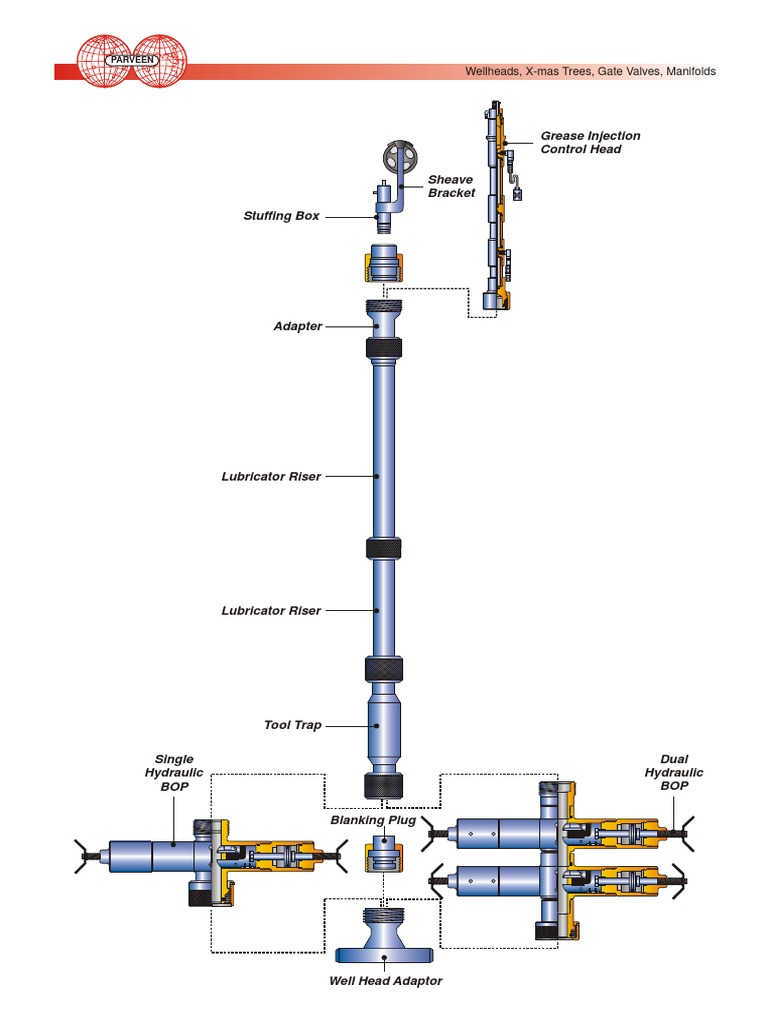 PARVEEN

Wellheads, X-mas Trees, Gate Valves, Manifolds

Grease Injection Control Head

Sheave Bracket

Stuffing Box

Adapter

Lubricator Riser

Lubricator Riser

Tool Trap

Single Hydraulic BOP

Dual Hydraulic BOP

Blanking Plug

Well Head Adaptor