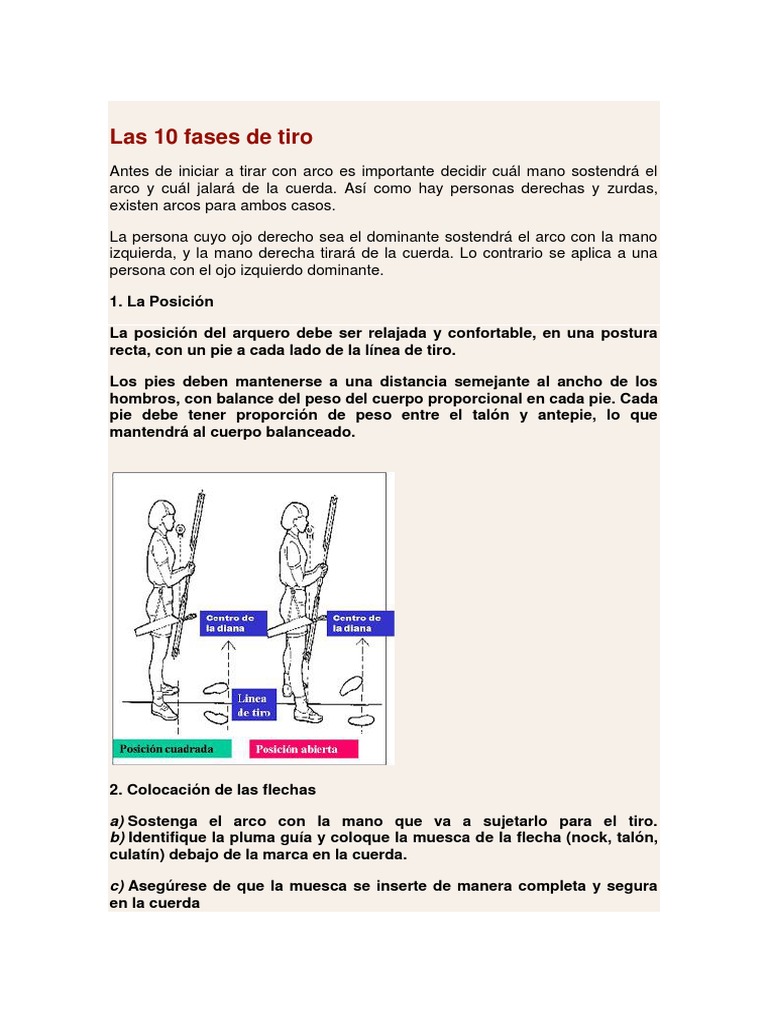 Las 10 fases de tiro

Antes de iniciar a tirar con arco es importante decidir cuál mano sostendrá el arco y cuál jalará de la cuerda. Así como hay personas derechas y zurdas, existen arcos para ambos casos.

La persona cuyo ojo derecho sea el dominante sostendrá el arco con la mano izquierda, y la mano derecha tirará de la cuerda. Lo contrario se aplica a una persona con el ojo izquierdo dominante.

1. La Posición

La posición del arquero debe ser relajada y confortable, en una postura recta, con un pie a cada lado de la línea de tiro.

Los pies deben mantenerse a una distancia semejante al ancho de los hombros, con balance del peso del cuerpo proporcional en cada pie. Cada pie debe tener proporción de peso entre el talón y antepie, lo que mantendrá al cuerpo balanceado.

Centro de la diana

Centro de la diana

Línea de tiro

Posición cuadrada

Posición abierta

2. Colocación de las flechas

a) Sostenga el arco con la mano que va a sujetarlo para el tiro. b) Identifique la pluma guía y coloque la muesca de la flecha (nock, talón, culatín) debajo de la marca en la cuerda.

c) Asegúrese de que la muesca se inserte de manera completa y segura en la cuerda