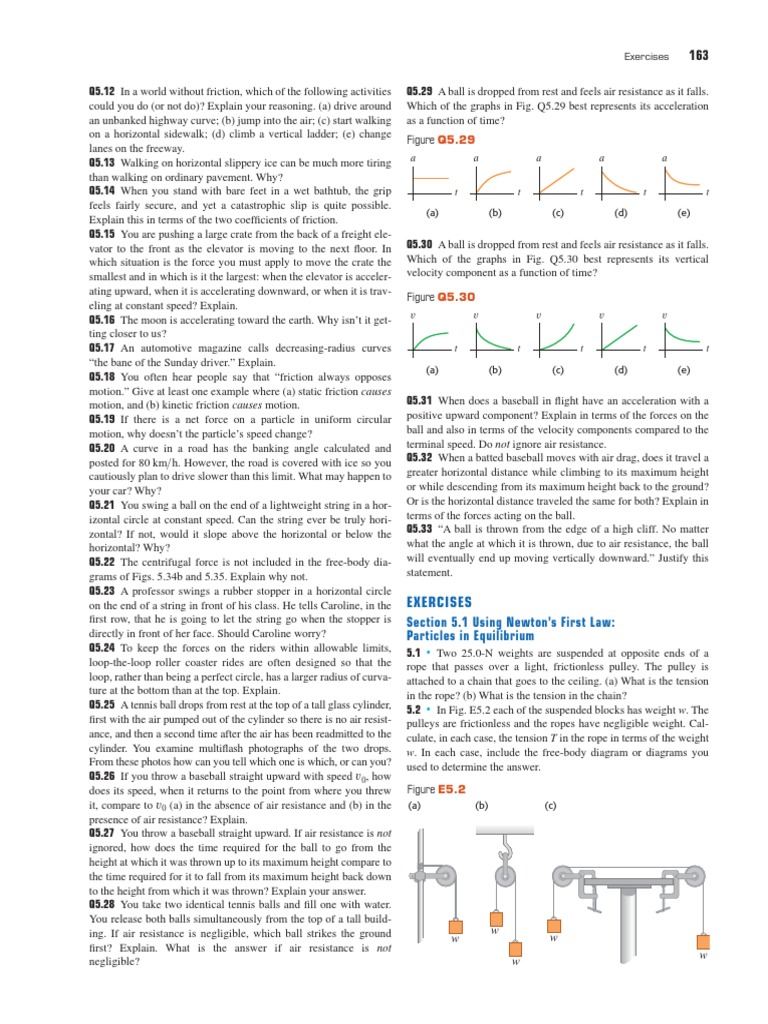 Exercises 163

Q5.12 In a world without friction, which of the following activities could you do (or not do)? Explain your reasoning. (a) drive around an unbanked highway curve; (b) jump into the air; (c) start walking on a horizontal sidewalk; (d) climb a vertical ladder; (e) change lanes on the freeway.

Q5.13 Walking on horizontal slippery ice can be much more tiring than walking on ordinary pavement. Why?

Q5.14 When you stand with bare feet in a wet bathtub, the grip feels fairly secure, and yet a catastrophic slip is quite possible. Explain this in terms of the two coefficients of friction.

Q5.15 You are pushing a large crate from the back of a freight elevator to the front as the elevator is moving to the next floor. In which situation is the force you must apply to move the crate the smallest and in which is it the largest: when the elevator is accelerating upward, when it is accelerating downward, or when it is traveling at constant speed? Explain.

Q5.16 The moon is accelerating toward the earth. Why isn't it getting closer to us?

Q5.17 An automotive magazine calls decreasing-radius curves "the bane of the Sunday driver." Explain.

Q5.18 You often hear people say that "friction always opposes motion." Give at least one example where (a) static friction causes motion, and (b) kinetic friction causes motion.

Q5.19 If there is a net force on a particle in uniform circular motion, why doesn't the particle's speed change?

Q5.20 A curve in a road has the banking angle calculated and posted for 80 km/h. However, the road is covered with ice so you cautiously plan to drive slower than this limit. What may happen to your car? Why?

Q5.21 You swing a ball on the end of a lightweight string in a horizontal circle at constant speed. Can the string ever be truly horizontal? If not, would it slope above the horizontal or below the horizontal? Why?

Q5.22 The centrifugal force is not included in the free-body diagrams of Figs. 5.34b and 5.35. Explain why not.

Q5.23 A professor swings a rubber stopper in a horizontal circle on the end of a string in front of his class. He tells Caroline, in the first row, that he is going to let the string go when the stopper is directly in front of her face. Should Caroline worry?

Q5.24 To keep the forces on the riders within allowable limits, loop-the-loop roller coaster rides are often designed so that the loop, rather than being a perfect circle, has a larger radius of curvature at the bottom than at the top. Explain.

Q5.25 A tennis ball drops from rest at the top of a tall glass cylinder, first with the air pumped out of the cylinder so there is no air resistance, and then a second time after the air has been readmitted to the cylinder. You examine multiflash photographs of the two drops. From these photos how can you tell which one is which, or can you?

Q5.26 If you throw a baseball straight upward with speed $v_0$, how does its speed, when it returns to the point from where you threw it, compare to $v_0$ (a) in the absence of air resistance and (b) in the presence of air resistance? Explain.

Q5.27 You throw a baseball straight upward. If air resistance is not ignored, how does the time required for the ball to go from the height at which it was thrown up to its maximum height compare to the time required for it to fall from its maximum height back down to the height from which it was thrown? Explain your answer.

Q5.28 You take two identical tennis balls and fill one with water. You release both balls simultaneously from the top of a tall building. If air resistance is negligible, which ball strikes the ground first? Explain. What is the answer if air resistance is not negligible?

Q5.29 A ball is dropped from rest and feels air resistance as it falls. Which of the graphs in Fig. Q5.29 best represents its acceleration as a function of time?

Figure Q5.29

a t a t a t a t a t
(a) (b) (c) (d) (e)

Q5.30 A ball is dropped from rest and feels air resistance as it falls. Which of the graphs in Fig. Q5.30 best represents its vertical velocity component as a function of time?

Figure Q5.30

v t v t v t v t v t
(a) (b) (c) (d) (e)

Q5.31 When does a baseball in flight have an acceleration with a positive upward component? Explain in terms of the forces on the ball and also in terms of the velocity components compared to the terminal speed. Do not ignore air resistance.

Q5.32 When a batted baseball moves with air drag, does it travel a greater horizontal distance while climbing to its maximum height or while descending from its maximum height back to the ground? Or is the horizontal distance traveled the same for both? Explain in terms of the forces acting on the ball.

Q5.33 "A ball is thrown from the edge of a high cliff. No matter what the angle at which it is thrown, due to air resistance, the ball will eventually end up moving vertically downward." Justify this statement.

EXERCISES

Section 5.1 Using Newton's First Law: Particles in Equilibrium

5.1 • Two 25.0-N weights are suspended at opposite ends of a rope that passes over a light, frictionless pulley. The pulley is attached to a chain that goes to the ceiling. (a) What is the tension in the rope? (b) What is the tension in the chain?

5.2 • In Fig. E5.2 each of the suspended blocks has weight $w$. The pulleys are frictionless and the ropes have negligible weight. Calculate, in each case, the tension $T$ in the rope in terms of the weight $w$. In each case, include the free-body diagram or diagrams you used to determine the answer.

Figure E5.2

(a) (b) (c)

w w w w w