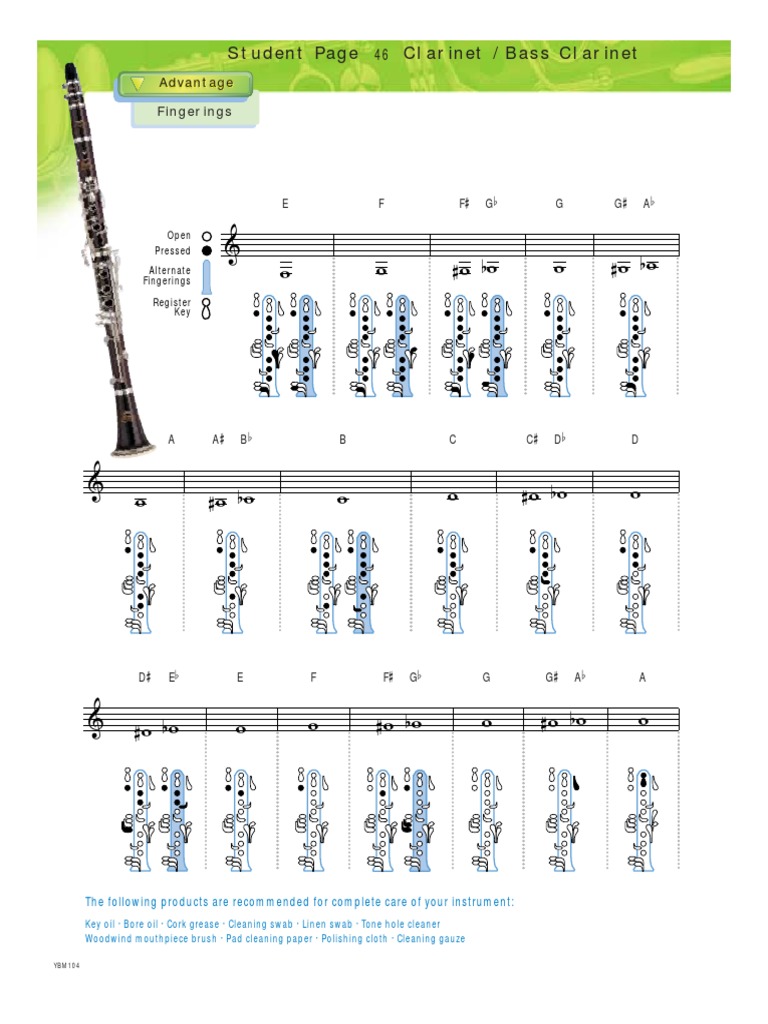 Student Page 46 Clarinet / Bass Clarinet

Advantage

Fingerings

Open
Pressed
Alternate Fingerings
Register Key

E F F♯ G♭ G G♯ A♭

A A♯ B♭ B C C♯ D♭ D

D♯ E♭ E F F♯ G♭ G G♯ A♭ A

The following products are recommended for complete care of your instrument:

Key oil · Bore oil · Cork grease · Cleaning swab · Linen swab · Tone hole cleaner
Woodwind mouthpiece brush · Pad cleaning paper · Polishing cloth · Cleaning gauze

YBM104