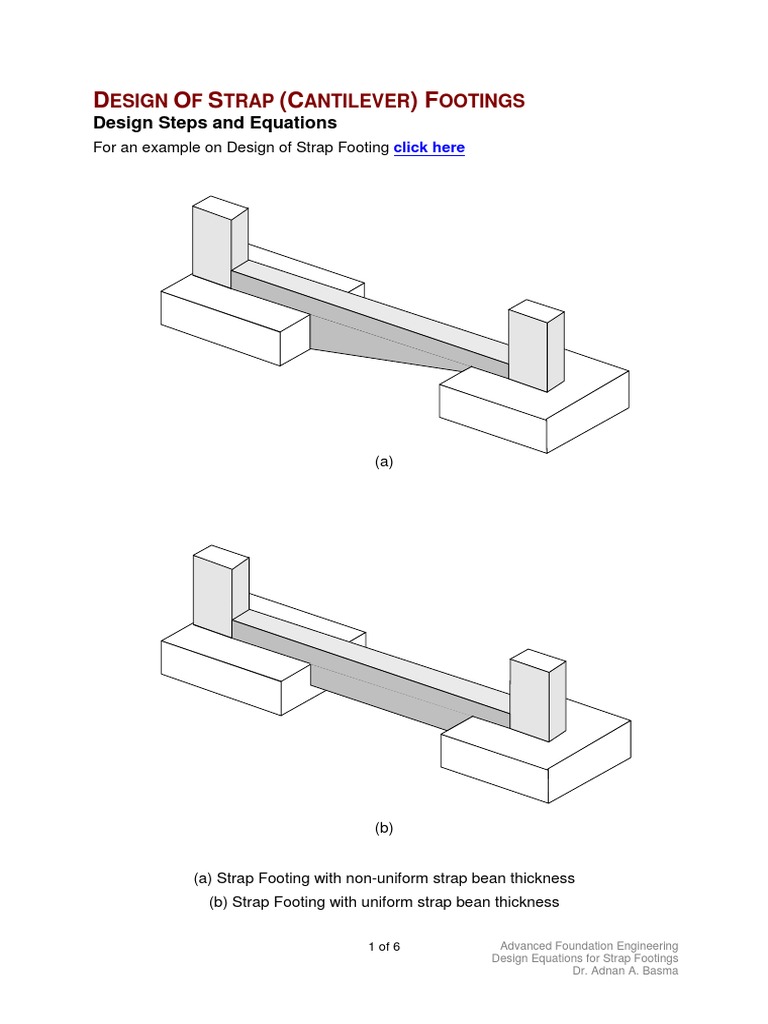 DESIGN OF STRAP (CANTILEVER) FOOTINGS

Design Steps and Equations

For an example on Design of Strap Footing click here

(a)

(b)

(a) Strap Footing with non-uniform strap bean thickness
(b) Strap Footing with uniform strap bean thickness

1 of 6

Advanced Foundation Engineering
Design Equations for Strap Footings
Dr. Adnan A. Basma