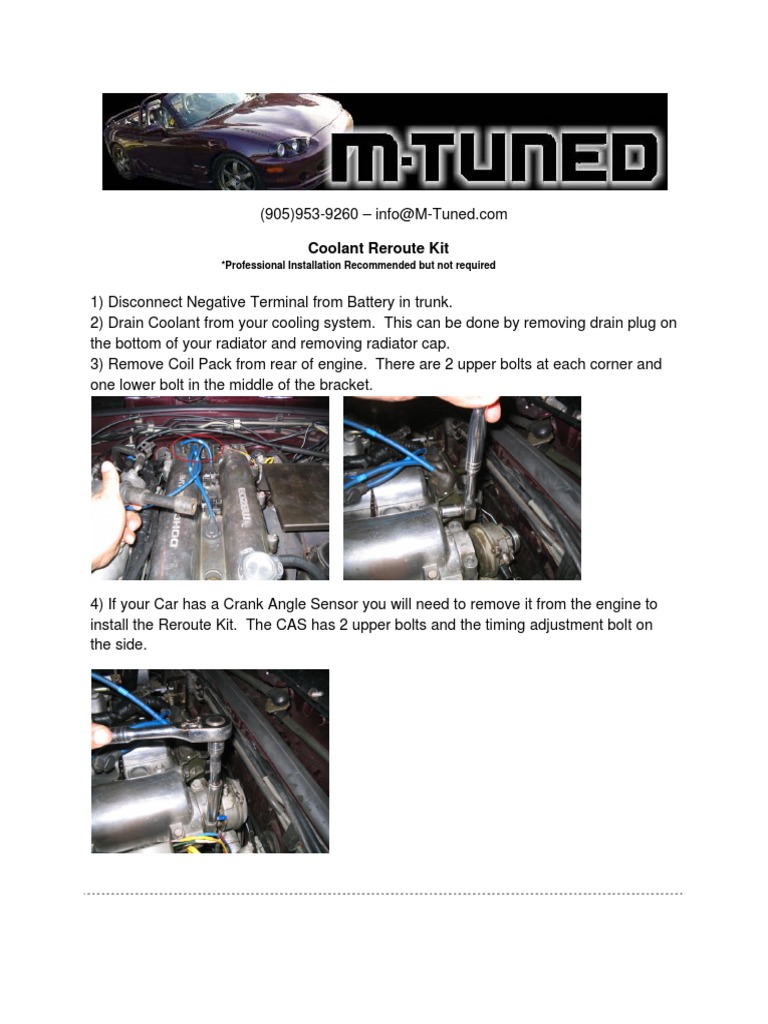 M-TUNED

(905)953-9260 – info@M-Tuned.com

Coolant Reroute Kit
*Professional Installation Recommended but not required

1) Disconnect Negative Terminal from Battery in trunk.
2) Drain Coolant from your cooling system. This can be done by removing drain plug on the bottom of your radiator and removing radiator cap.
3) Remove Coil Pack from rear of engine. There are 2 upper bolts at each corner and one lower bolt in the middle of the bracket.

4) If your Car has a Crank Angle Sensor you will need to remove it from the engine to install the Reroute Kit. The CAS has 2 upper bolts and the timing adjustment bolt on the side.