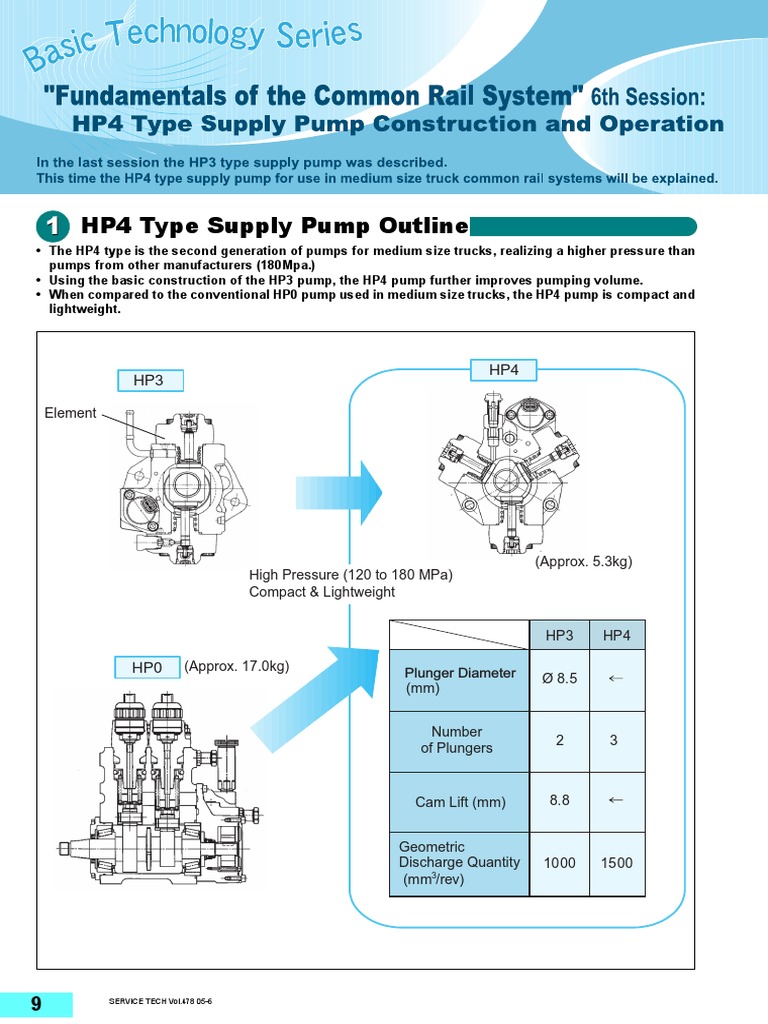 Basic Technology Series

"Fundamentals of the Common Rail System" 6th Session:
HP4 Type Supply Pump Construction and Operation

In the last session the HP3 type supply pump was described.
This time the HP4 type supply pump for use in medium size truck common rail systems will be explained.

1 HP4 Type Supply Pump Outline

• The HP4 type is the second generation of pumps for medium size trucks, realizing a higher pressure than pumps from other manufacturers (180Mpa.)
• Using the basic construction of the HP3 pump, the HP4 pump further improves pumping volume.
• When compared to the conventional HP0 pump used in medium size trucks, the HP4 pump is compact and lightweight.

HP3

Element

HP4

(Approx. 5.3kg)

High Pressure (120 to 180 MPa)
Compact & Lightweight

HP0 (Approx. 17.0kg)

| | HP3 | HP4 |
|---|---|---|
| Plunger Diameter (mm) | Ø 8.5 | ← |
| Number of Plungers | 2 | 3 |
| Cam Lift (mm) | 8.8 | ← |
| Geometric Discharge Quantity ($mm^3$/rev) | 1000 | 1500 |

9

SERVICE TECH Vol.478 05-6