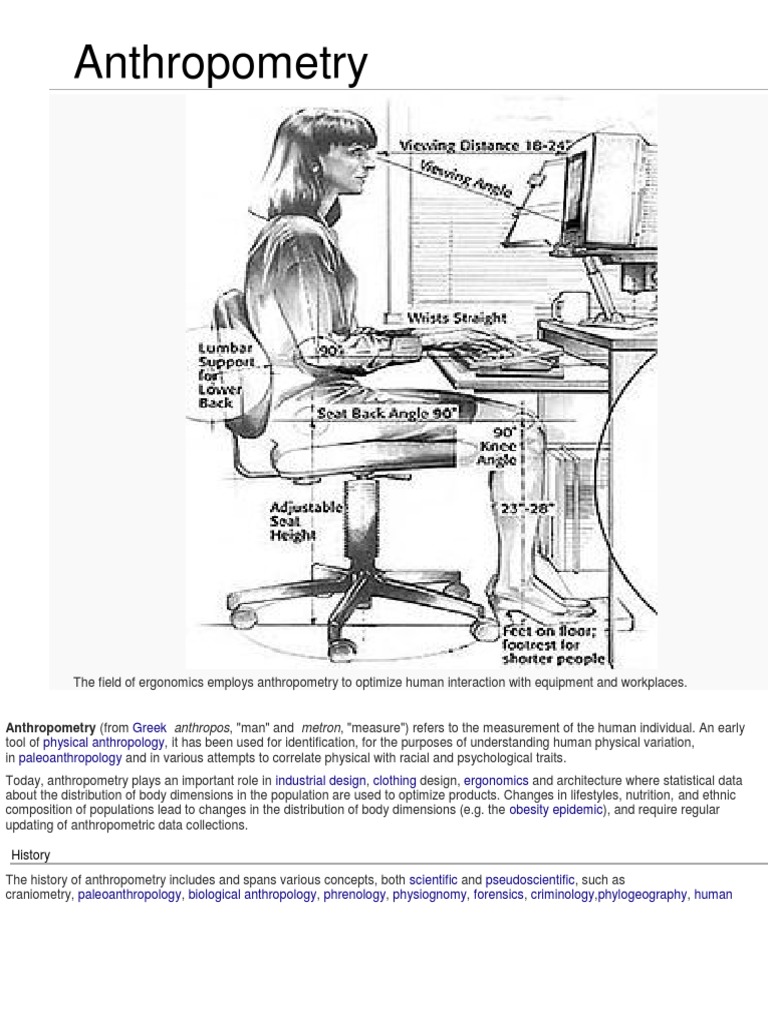 Anthropometry

Viewing Distance 18-24"
Viewing Angle
Wrists Straight
Lumbar Support for Lower Back
90°
Seat Back Angle 90°
90° Knee Angle
Adjustable Seat Height
23"-28"
Feet on floor; footrest for shorter people

The field of ergonomics employs anthropometry to optimize human interaction with equipment and workplaces.

Anthropometry (from Greek anthropos, "man" and metron, "measure") refers to the measurement of the human individual. An early tool of physical anthropology, it has been used for identification, for the purposes of understanding human physical variation, in paleoanthropology and in various attempts to correlate physical with racial and psychological traits.

Today, anthropometry plays an important role in industrial design, clothing design, ergonomics and architecture where statistical data about the distribution of body dimensions in the population are used to optimize products. Changes in lifestyles, nutrition, and ethnic composition of populations lead to changes in the distribution of body dimensions (e.g. the obesity epidemic), and require regular updating of anthropometric data collections.

History

The history of anthropometry includes and spans various concepts, both scientific and pseudoscientific, such as craniometry, paleoanthropology, biological anthropology, phrenology, physiognomy, forensics, criminology,phylogeography, human