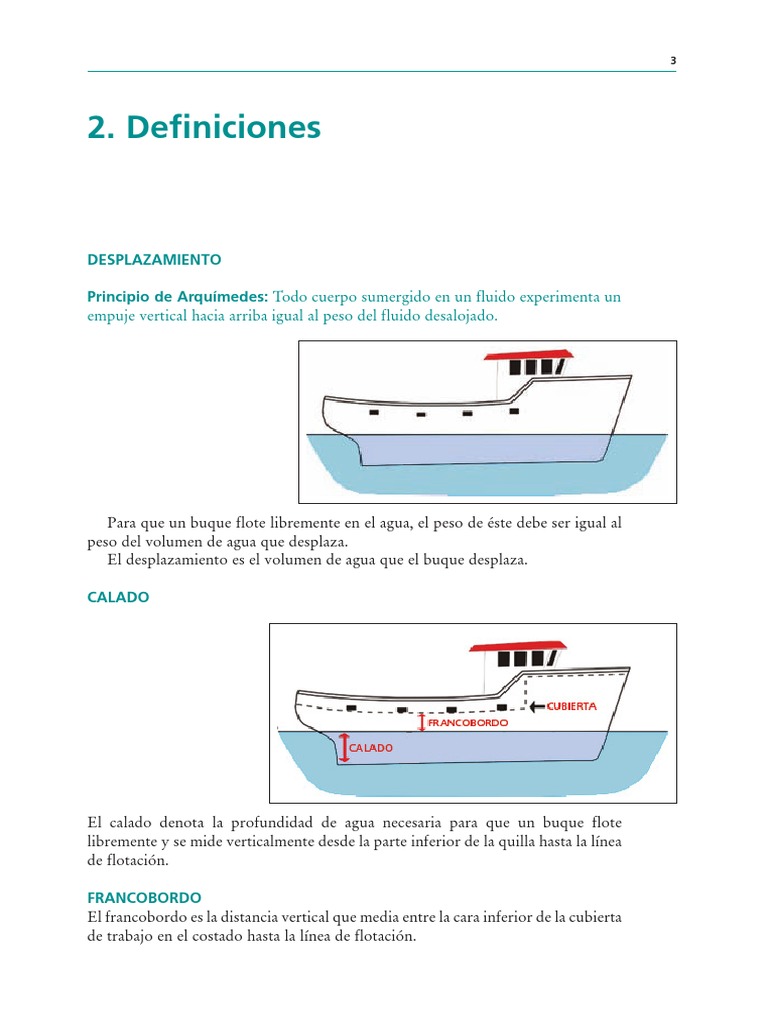 3

2. Definiciones

DESPLAZAMIENTO

Principio de Arquímedes: Todo cuerpo sumergido en un fluido experimenta un empuje vertical hacia arriba igual al peso del fluido desalojado.

Para que un buque flote libremente en el agua, el peso de éste debe ser igual al peso del volumen de agua que desplaza.
El desplazamiento es el volumen de agua que el buque desplaza.

CALADO

CUBIERTA
FRANCOBORDO
CALADO

El calado denota la profundidad de agua necesaria para que un buque flote libremente y se mide verticalmente desde la parte inferior de la quilla hasta la línea de flotación.

FRANCOBORDO
El francobordo es la distancia vertical que media entre la cara inferior de la cubierta de trabajo en el costado hasta la línea de flotación.