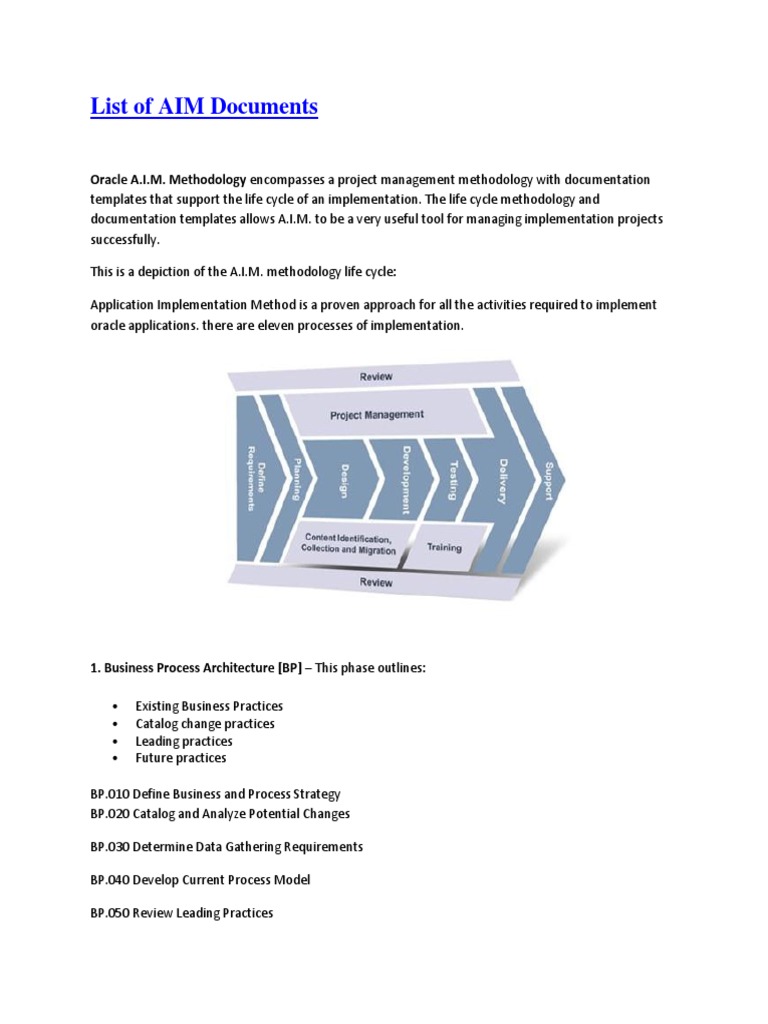 List of AIM Documents

Oracle A.I.M. Methodology encompasses a project management methodology with documentation templates that support the life cycle of an implementation. The life cycle methodology and documentation templates allows A.I.M. to be a very useful tool for managing implementation projects successfully.

This is a depiction of the A.I.M. methodology life cycle:

Application Implementation Method is a proven approach for all the activities required to implement oracle applications. there are eleven processes of implementation.

Review
Project Management
Define Requirements
Planning
Design
Development
Testing
Delivery
Support
Content Identification, Collection and Migration
Training
Review

1. Business Process Architecture [BP] – This phase outlines:

• Existing Business Practices
• Catalog change practices
• Leading practices
• Future practices

BP.010 Define Business and Process Strategy
BP.020 Catalog and Analyze Potential Changes

BP.030 Determine Data Gathering Requirements

BP.040 Develop Current Process Model

BP.050 Review Leading Practices