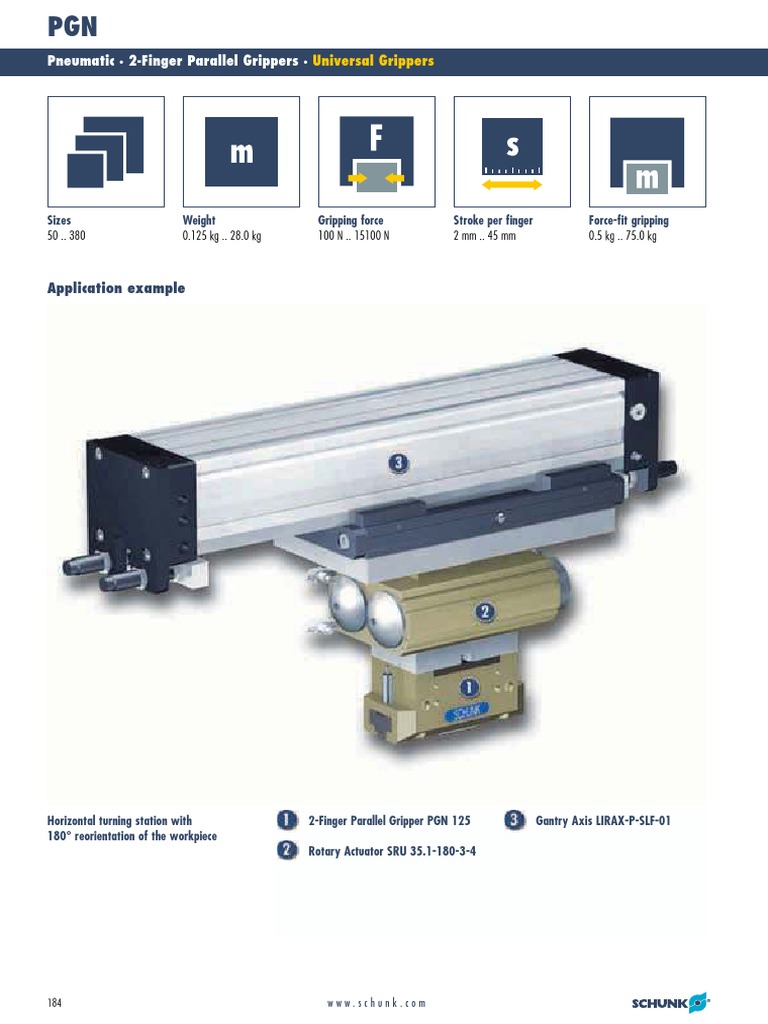 PGN

Pneumatic · 2-Finger Parallel Grippers · Universal Grippers

m

F

s

m

Sizes
50 .. 380

Weight
0.125 kg .. 28.0 kg

Gripping force
100 N .. 15100 N

Stroke per finger
2 mm .. 45 mm

Force-fit gripping
0.5 kg .. 75.0 kg

Application example

3

2

1

SCHUNK

Horizontal turning station with 180° reorientation of the workpiece

1 2-Finger Parallel Gripper PGN 125

2 Rotary Actuator SRU 35.1-180-3-4

3 Gantry Axis LIRAX-P-SLF-01

184

www.schunk.com

SCHUNK