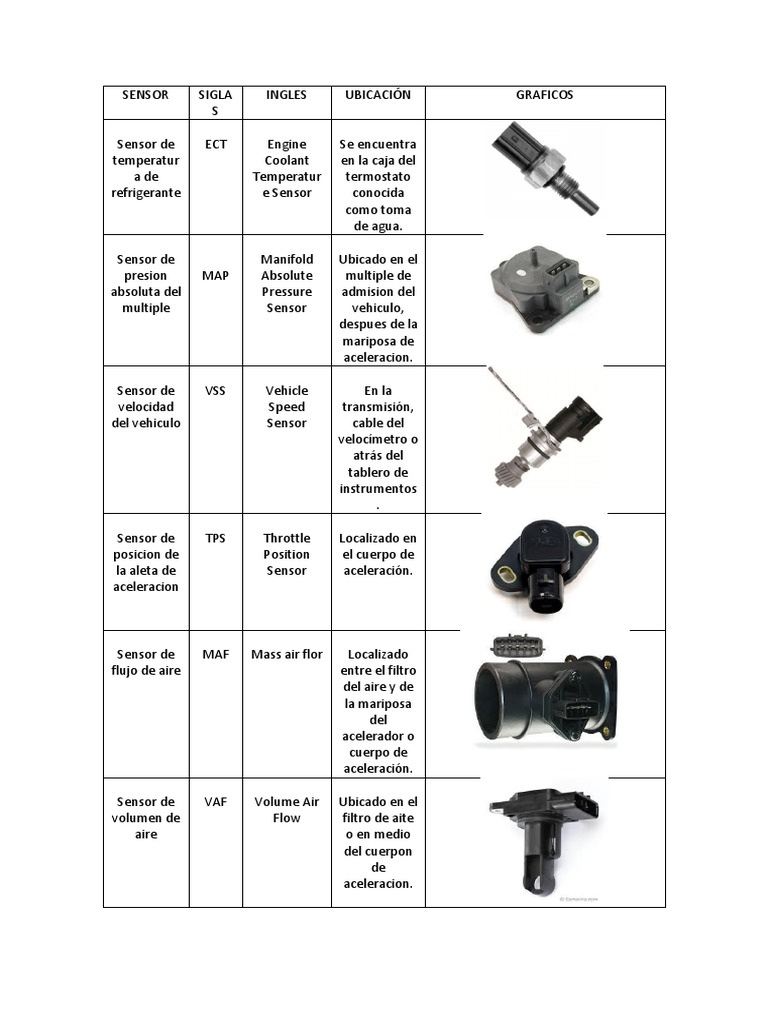 | SENSOR | SIGLAS | INGLES | UBICACIÓN | GRAFICOS |
|---|---|---|---|---|
| Sensor de temperatura de refrigerante | ECT | Engine Coolant Temperature Sensor | Se encuentra en la caja del termostato conocida como toma de agua. | |
| Sensor de presion absoluta del multiple | MAP | Manifold Absolute Pressure Sensor | Ubicado en el multiple de admision del vehiculo, despues de la mariposa de aceleracion. | |
| Sensor de velocidad del vehiculo | VSS | Vehicle Speed Sensor | En la transmisión, cable del velocímetro o atrás del tablero de instrumentos. | |
| Sensor de posicion de la aleta de aceleracion | TPS | Throttle Position Sensor | Localizado en el cuerpo de aceleración. | |
| Sensor de flujo de aire | MAF | Mass air flor | Localizado entre el filtro del aire y de la mariposa del acelerador o cuerpo de aceleración. | |
| Sensor de volumen de aire | VAF | Volume Air Flow | Ubicado en el filtro de aite o en medio del cuerpon de aceleracion. | |