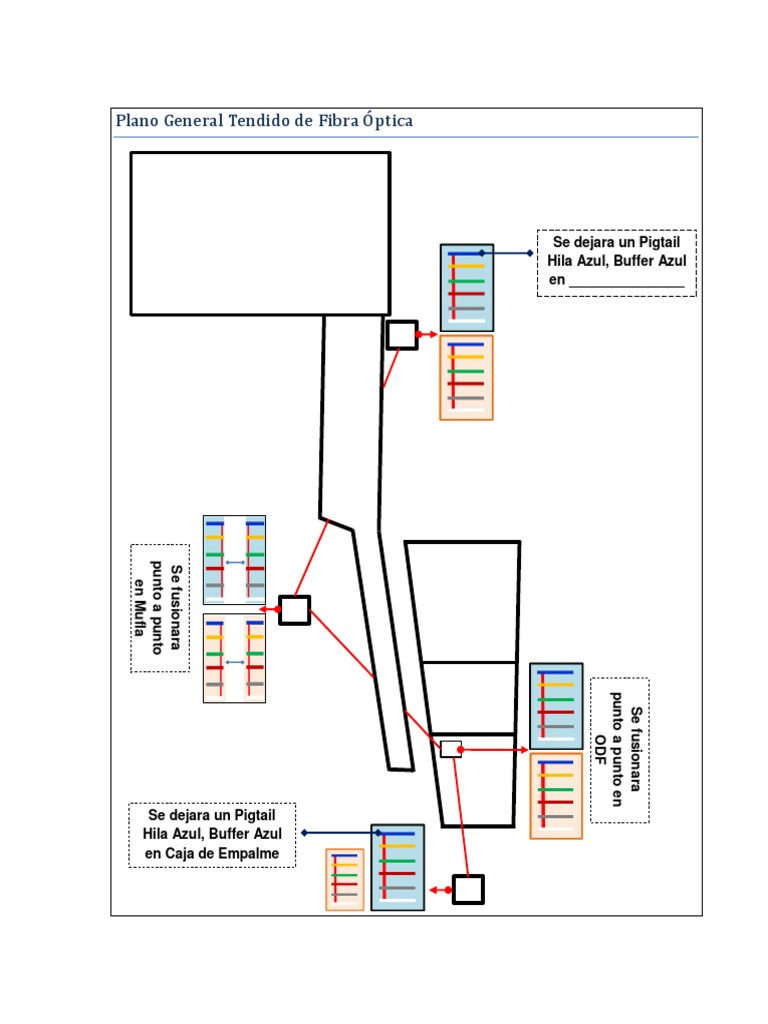 Plano General Tendido de Fibra Óptica

Se dejara un Pigtail Hila Azul, Buffer Azul en _______________

Se fusionara punto a punto en Mufla

Se fusionara punto a punto en ODF

Se dejara un Pigtail Hila Azul, Buffer Azul en Caja de Empalme